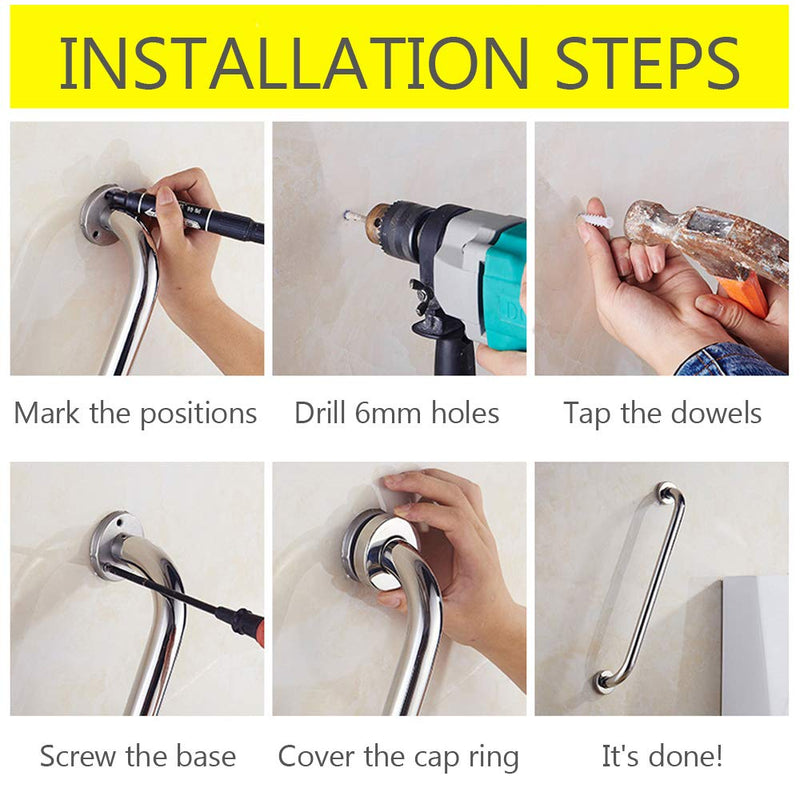 INSTALLATION STEPS

Mark the positions

Drill 6mm holes

Tap the dowels

Screw the base

Cover the cap ring

It's done!