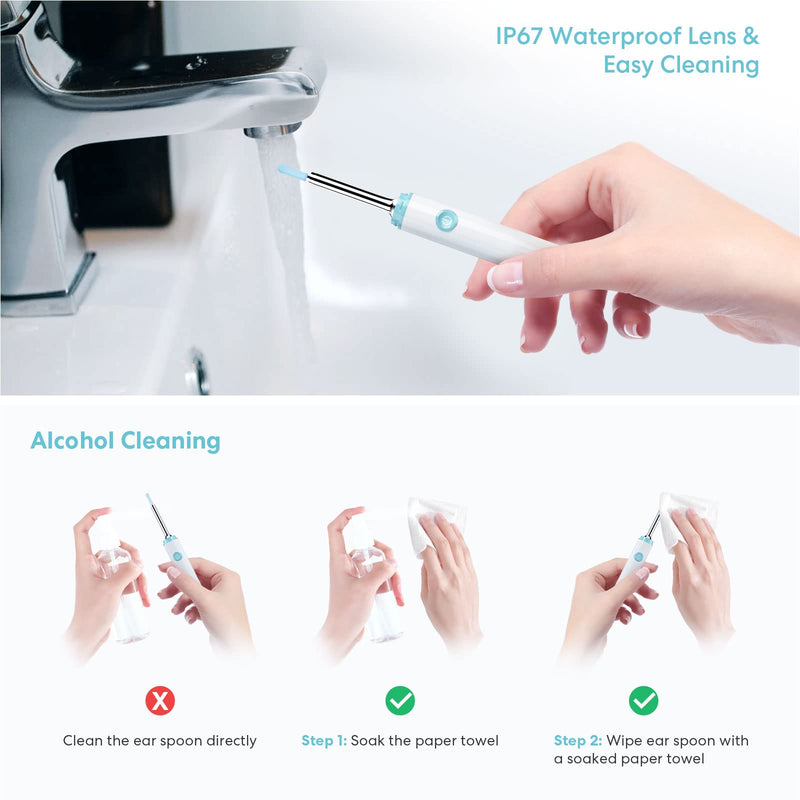 IP67 Waterproof Lens & Easy Cleaning

Alcohol Cleaning

Clean the ear spoon directly

Step 1: Soak the paper towel

Step 2: Wipe ear spoon with a soaked paper towel