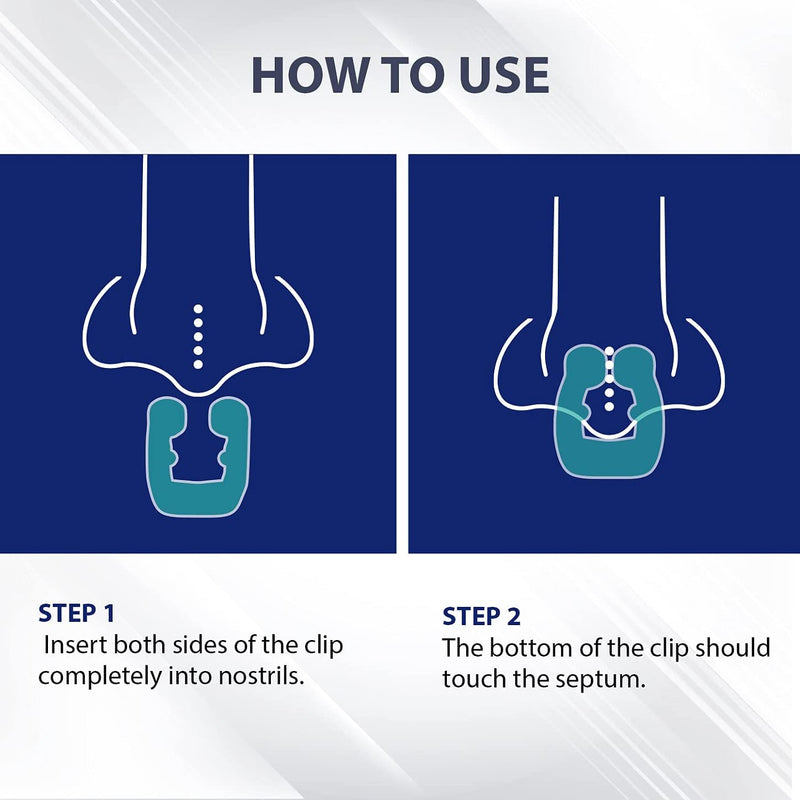 HOW TO USE

STEP 1
Insert both sides of the clip completely into nostrils.

STEP 2
The bottom of the clip should touch the septum.