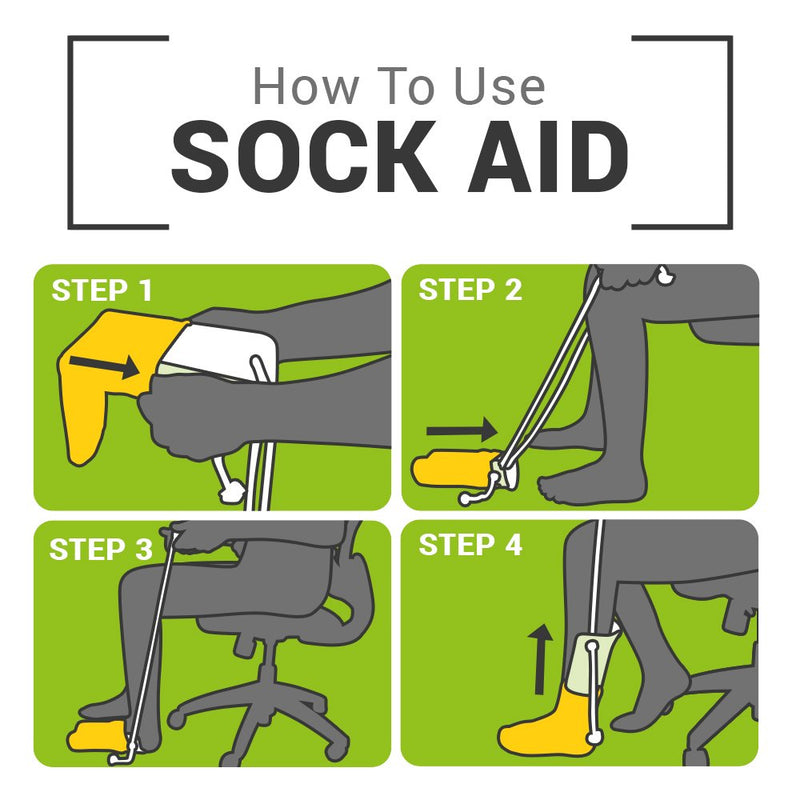 How To Use
SOCK AID

STEP 1

STEP 2

STEP 3

STEP 4