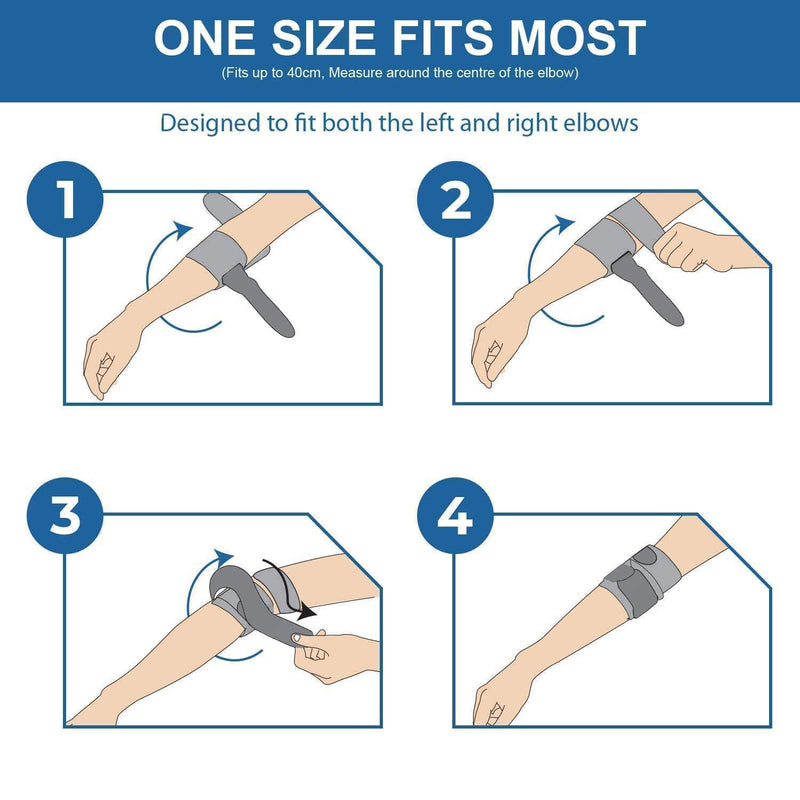 ONE SIZE FITS MOST
(Fits up to 40cm, Measure around the centre of the elbow)

Designed to fit both the left and right elbows

1

2

3

4