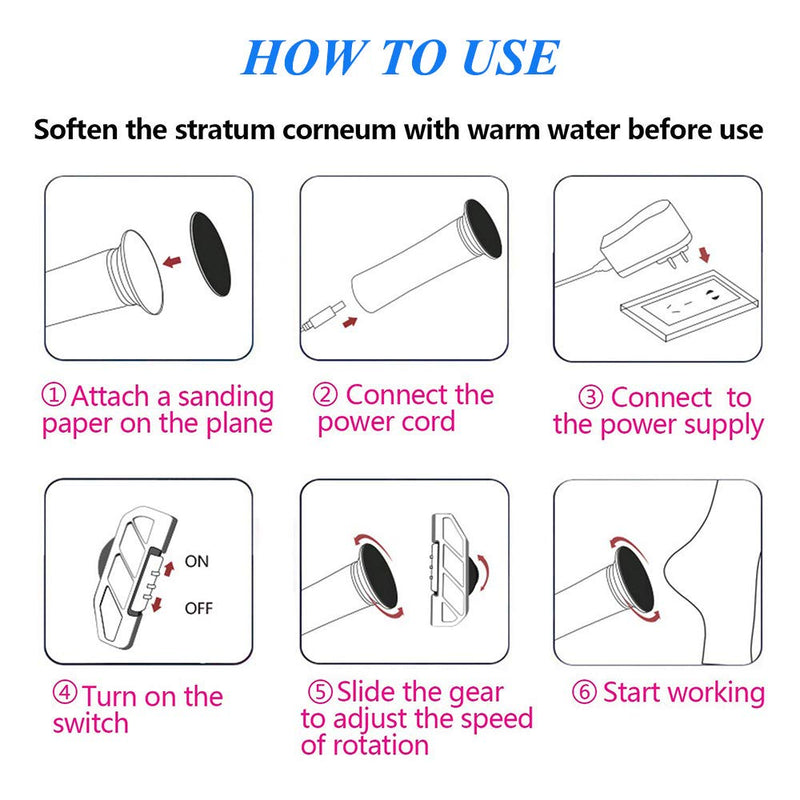 HOW TO USE

Soften the stratum corneum with warm water before use

① Attach a sanding paper on the plane

② Connect the power cord

③ Connect to the power supply

ON

OFF

④ Turn on the switch

⑤ Slide the gear to adjust the speed of rotation

⑥ Start working