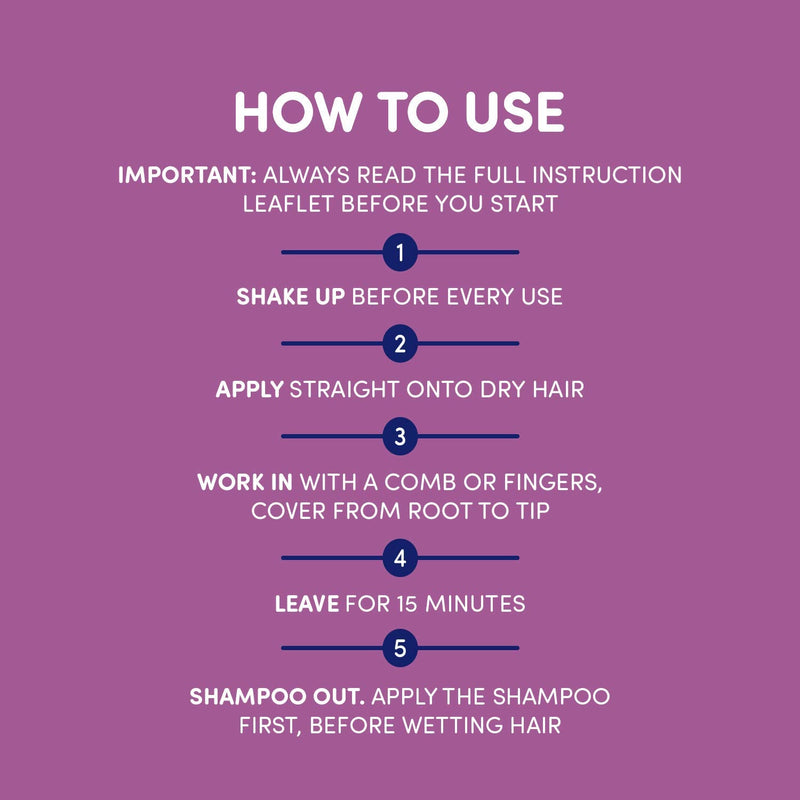 HOW TO USE

IMPORTANT: ALWAYS READ THE FULL INSTRUCTION LEAFLET BEFORE YOU START

1

SHAKE UP BEFORE EVERY USE

2

APPLY STRAIGHT ONTO DRY HAIR

3

WORK IN WITH A COMB OR FINGERS, COVER FROM ROOT TO TIP

4

LEAVE FOR 15 MINUTES

5

SHAMPOO OUT. APPLY THE SHAMPOO FIRST, BEFORE WETTING HAIR