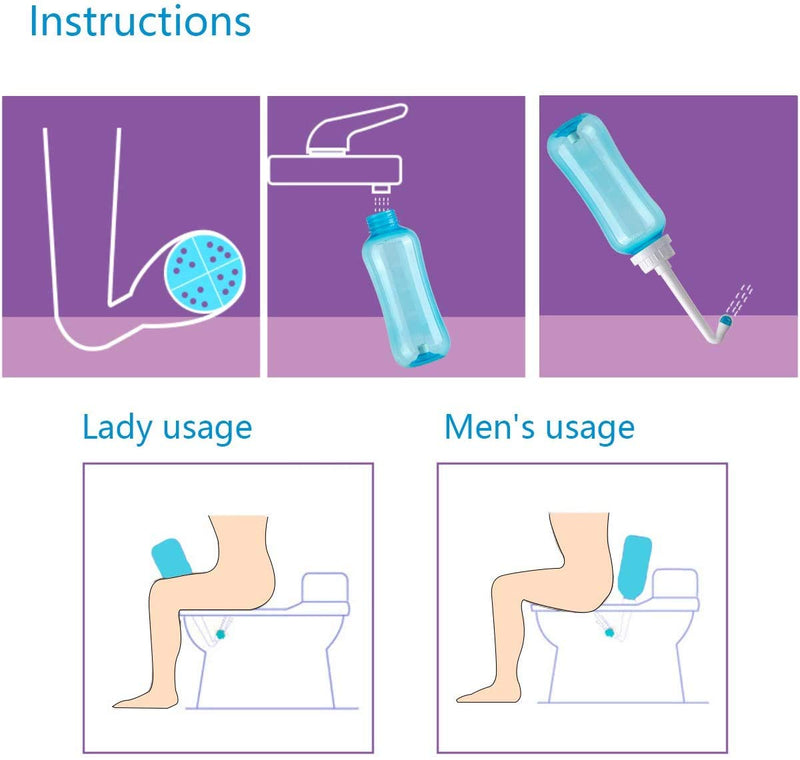 Instructions

Lady usage

Men's usage