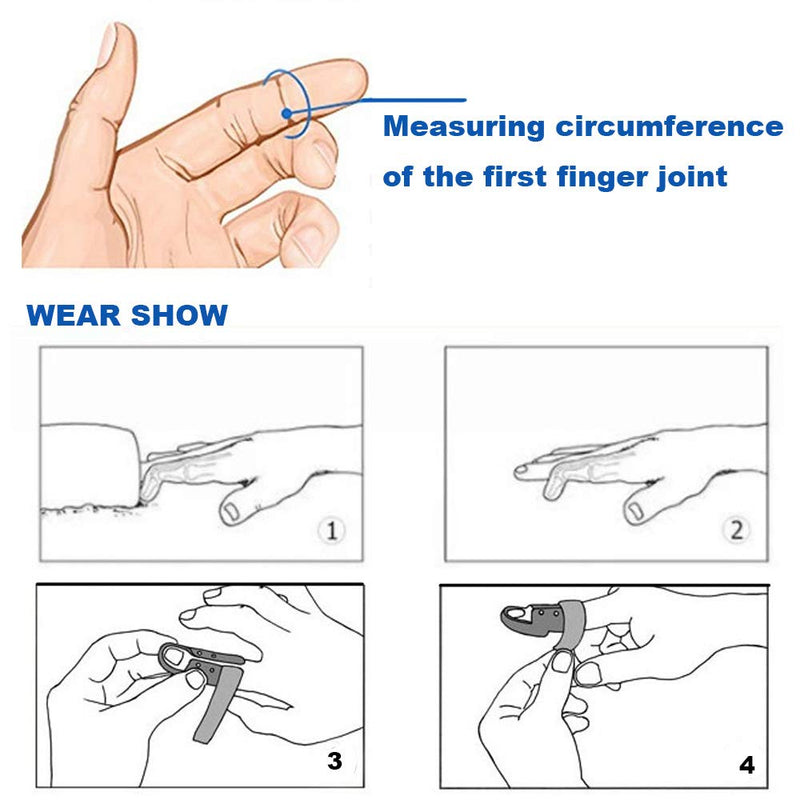 Measuring circumference of the first finger joint

WEAR SHOW

1

2

3

4