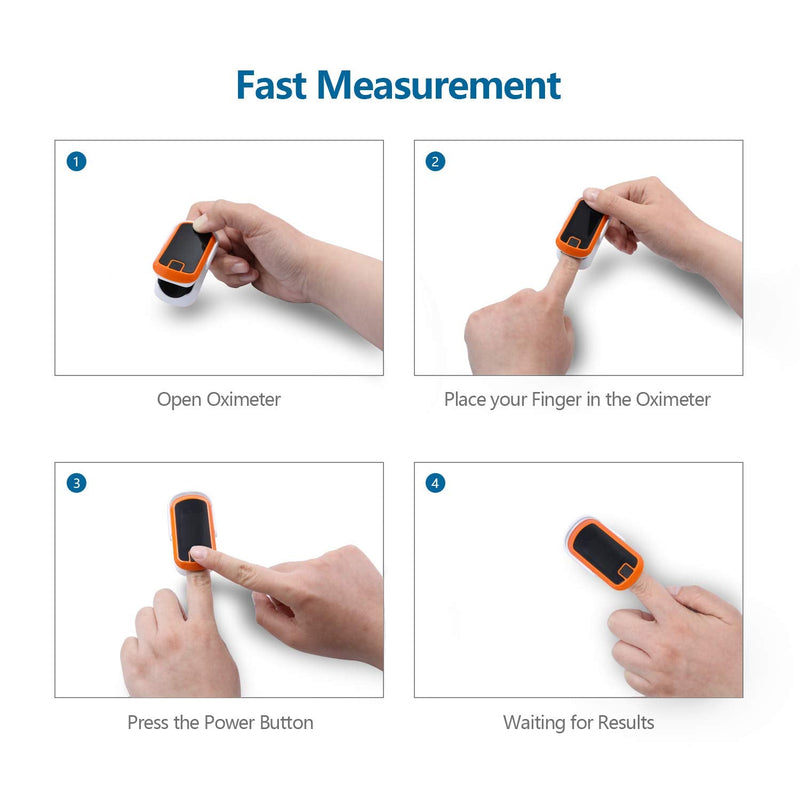 Fast Measurement

1

Open Oximeter

2

Place your Finger in the Oximeter

3

Press the Power Button

4

Waiting for Results