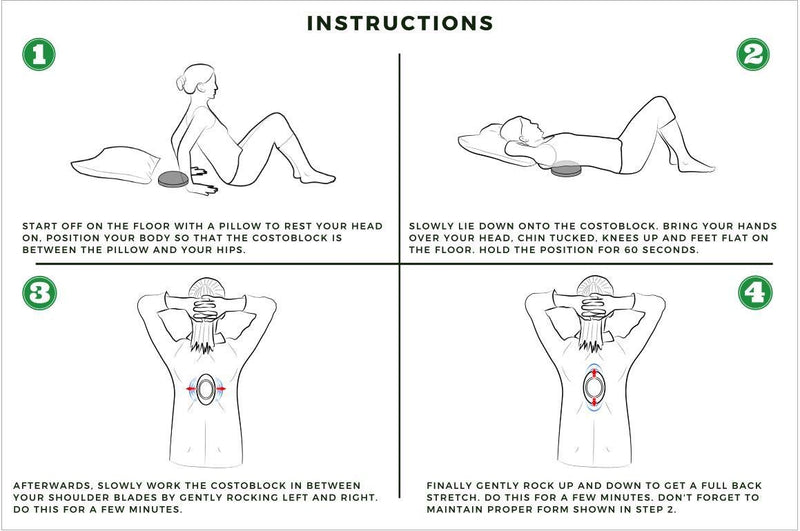 INSTRUCTIONS

1

START OFF ON THE FLOOR WITH A PILLOW TO REST YOUR HEAD ON. POSITION YOUR BODY SO THAT THE COSTOBLOCK IS BETWEEN THE PILLOW AND YOUR HIPS.

2

SLOWLY LIE DOWN ONTO THE COSTOBLOCK. BRING YOUR HANDS OVER YOUR HEAD, CHIN TUCKED, KNEES UP AND FEET FLAT ON THE FLOOR. HOLD THE POSITION FOR 60 SECONDS.

3

AFTERWARDS, SLOWLY WORK THE COSTOBLOCK IN BETWEEN YOUR SHOULDER BLADES BY GENTLY ROCKING LEFT AND RIGHT. DO THIS FOR A FEW MINUTES.

4

FINALLY GENTLY ROCK UP AND DOWN TO GET A FULL BACK STRETCH. DO THIS FOR A FEW MINUTES. DON'T FORGET TO MAINTAIN PROPER FORM SHOWN IN STEP 2.