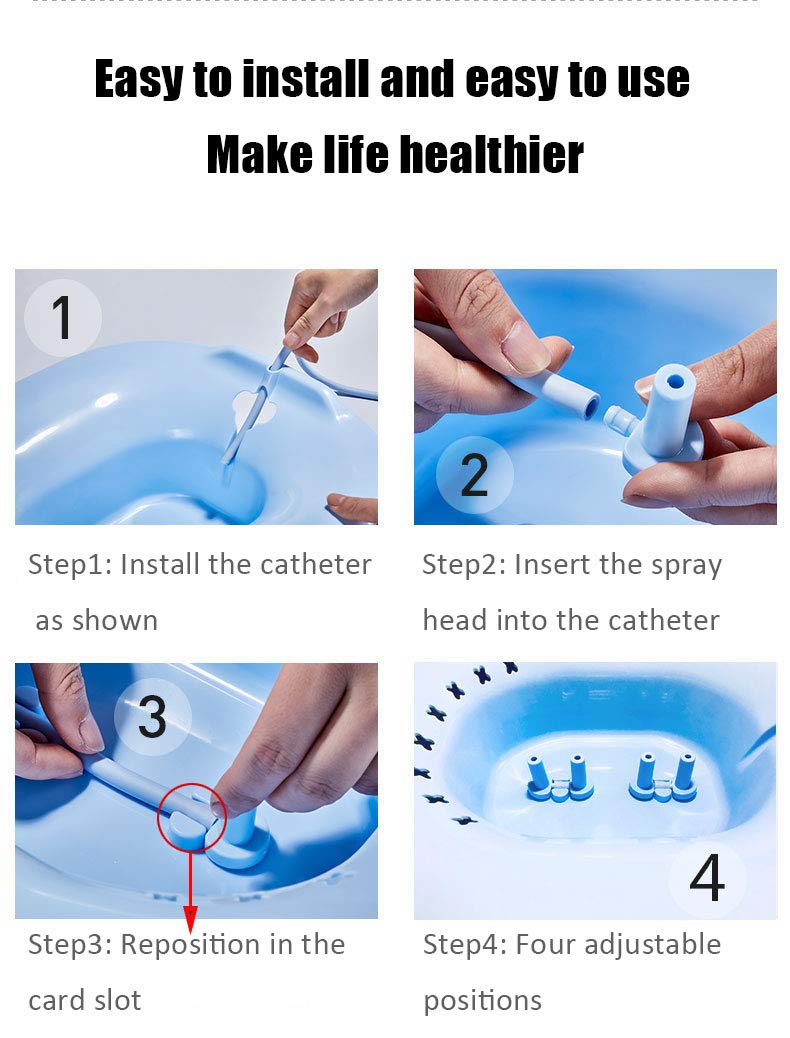 Easy to install and easy to use
Make life healthier

1

Step1: Install the catheter as shown

2

Step2: Insert the spray head into the catheter

3

Step3: Reposition in the card slot

4

Step4: Four adjustable positions