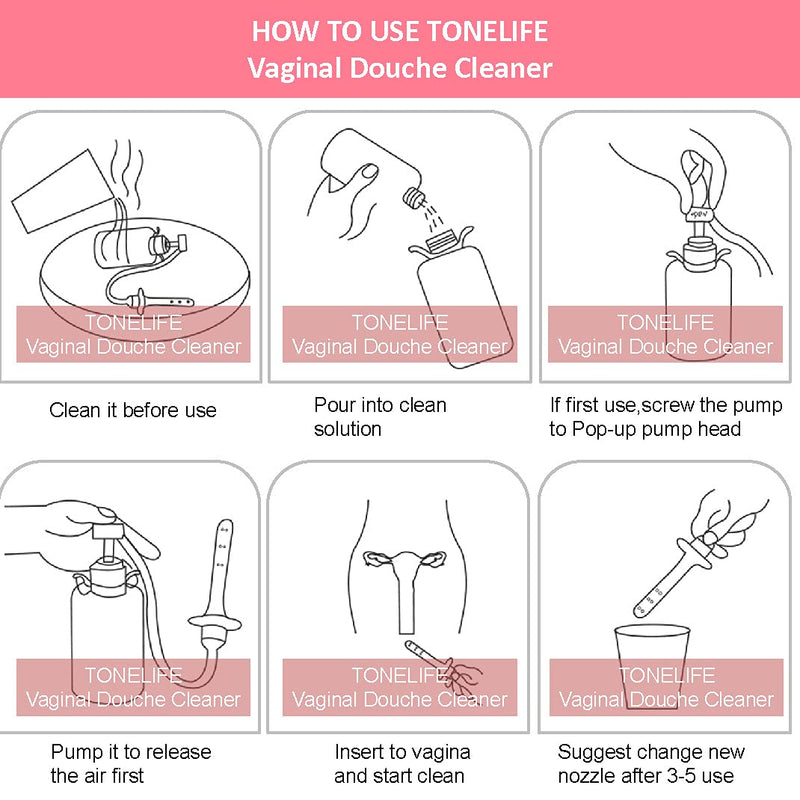 HOW TO USE TONELIFE
Vaginal Douche Cleaner

TONELIFE
Vaginal Douche Cleaner

Clean it before use

TONELIFE
Vaginal Douche Cleaner

Pour into clean solution

TONELIFE
Vaginal Douche Cleaner

If first use,screw the pump to Pop-up pump head

TONELIFE
Vaginal Douche Cleaner

Pump it to release the air first

TONELIFE
Vaginal Douche Cleaner

Insert to vagina and start clean

TONELIFE
Vaginal Douche Cleaner

Suggest change new nozzle after 3-5 use