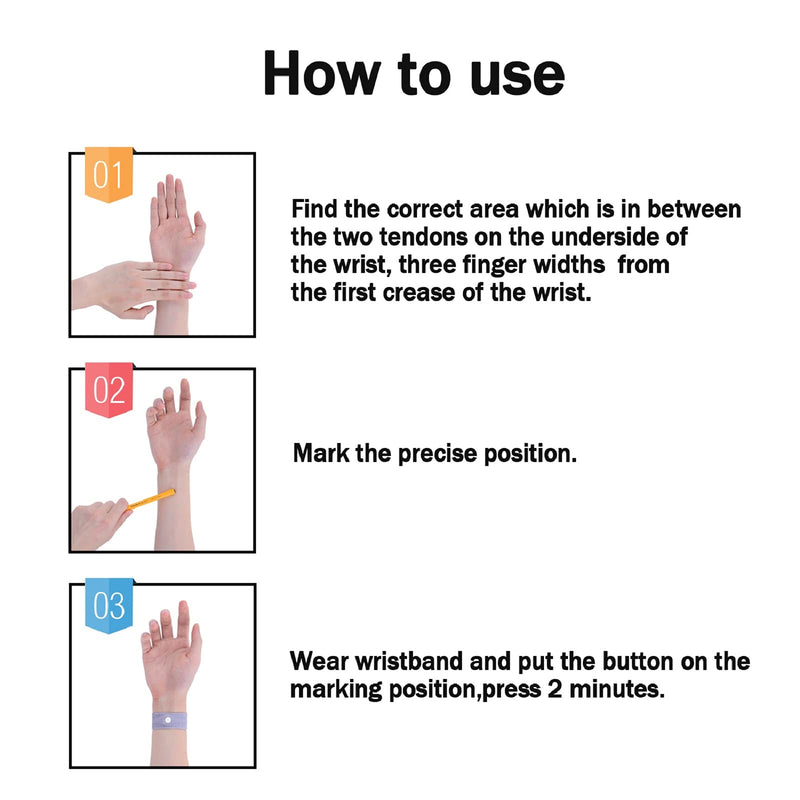 How to use

01

Find the correct area which is in between the two tendons on the underside of the wrist, three finger widths from the first crease of the wrist.

02

Mark the precise position.

03

Wear wristband and put the button on the marking position,press 2 minutes.