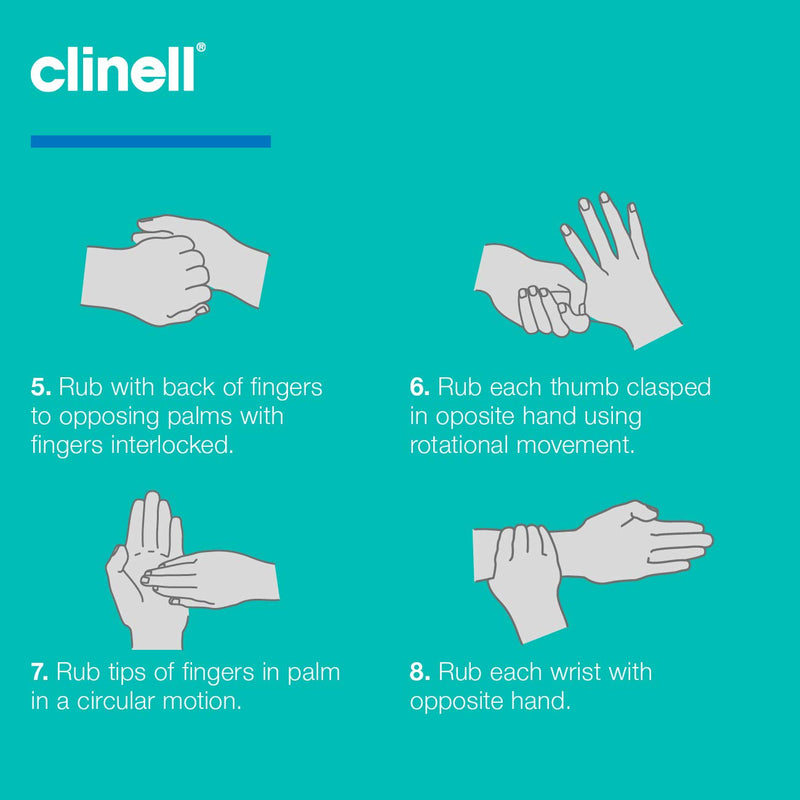 clinell®

5. Rub with back of fingers to opposing palms with fingers interlocked.

6. Rub each thumb clasped in oposite hand using rotational movement.

7. Rub tips of fingers in palm in a circular motion.

8. Rub each wrist with opposite hand.