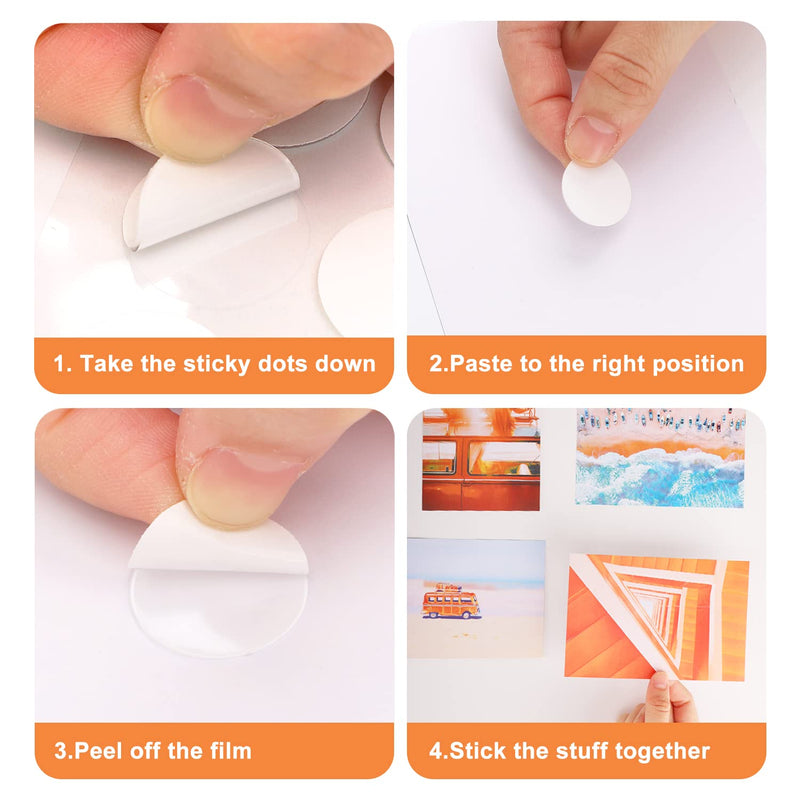 1. Take the sticky dots down

2.Paste to the right position

3.Peel off the film

4.Stick the stuff together