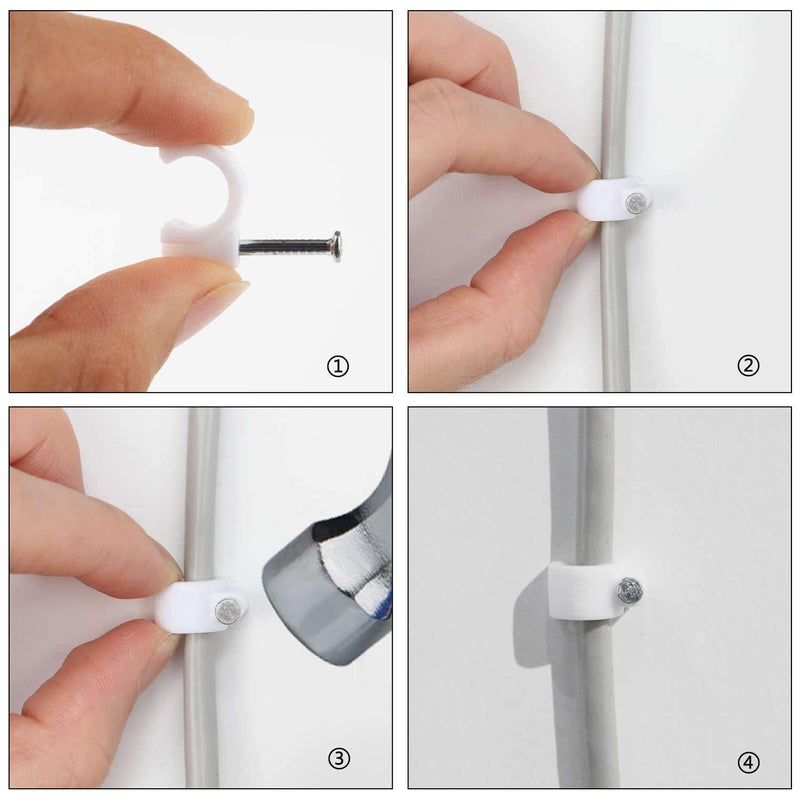 ①

②

③

④