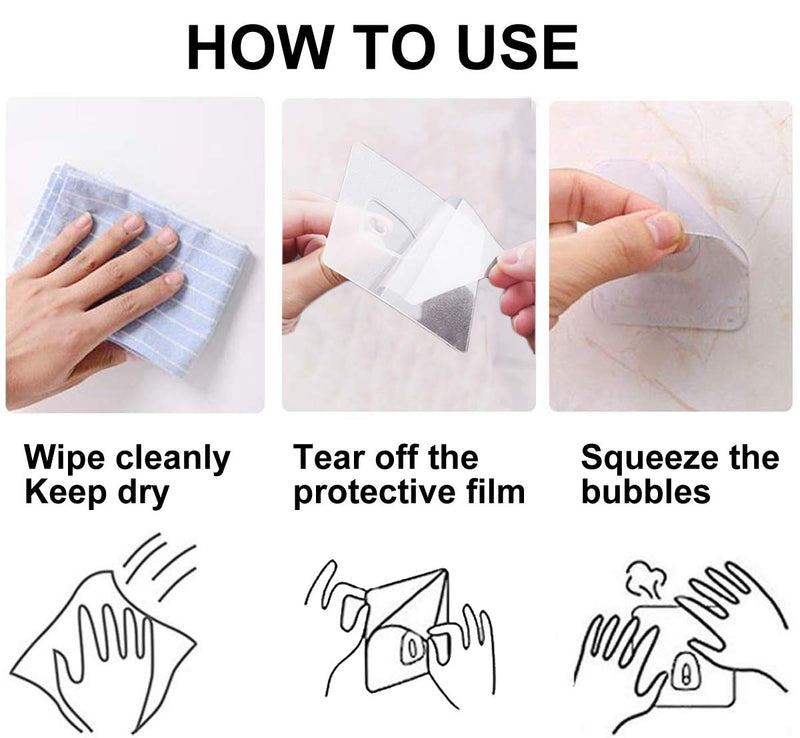 HOW TO USE

Wipe cleanly
Keep dry

Tear off the
protective film

Squeeze the
bubbles