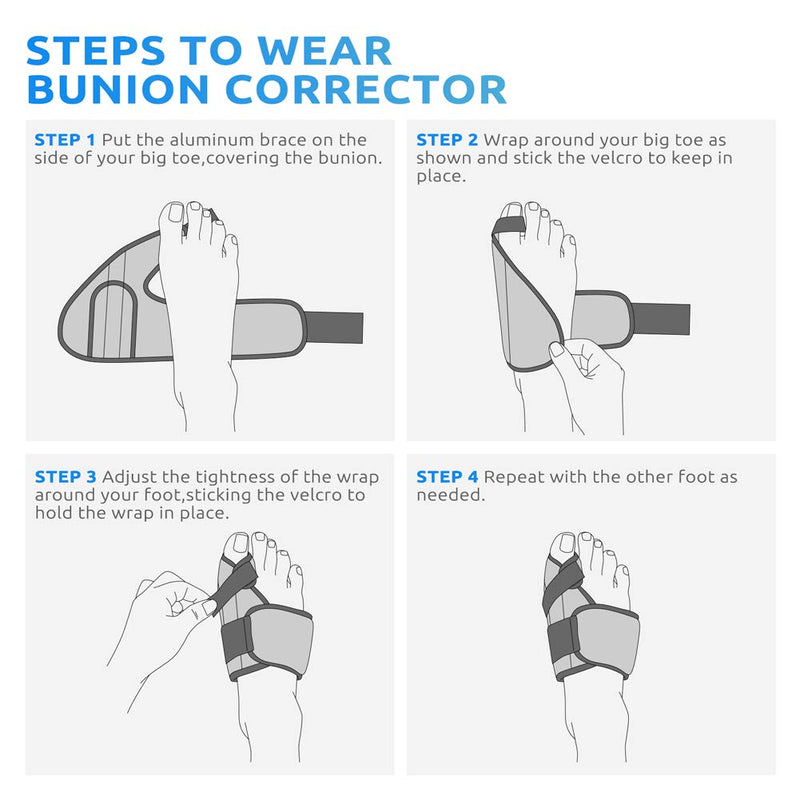 STEPS TO WEAR
BUNION CORRECTOR

STEP 1 Put the aluminum brace on the side of your big toe,covering the bunion.

STEP 2 Wrap around your big toe as shown and stick the velcro to keep in place.

STEP 3 Adjust the tightness of the wrap around your foot,sticking the velcro to hold the wrap in place.

STEP 4 Repeat with the other foot as needed.