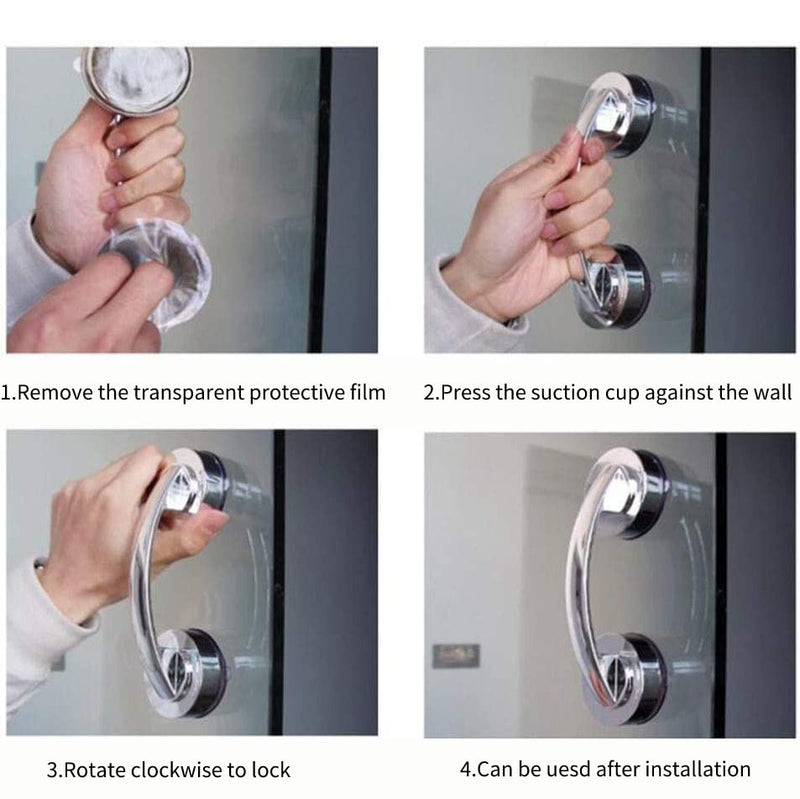 1.Remove the transparent protective film

2.Press the suction cup against the wall

3.Rotate clockwise to lock

4.Can be uesd after installation