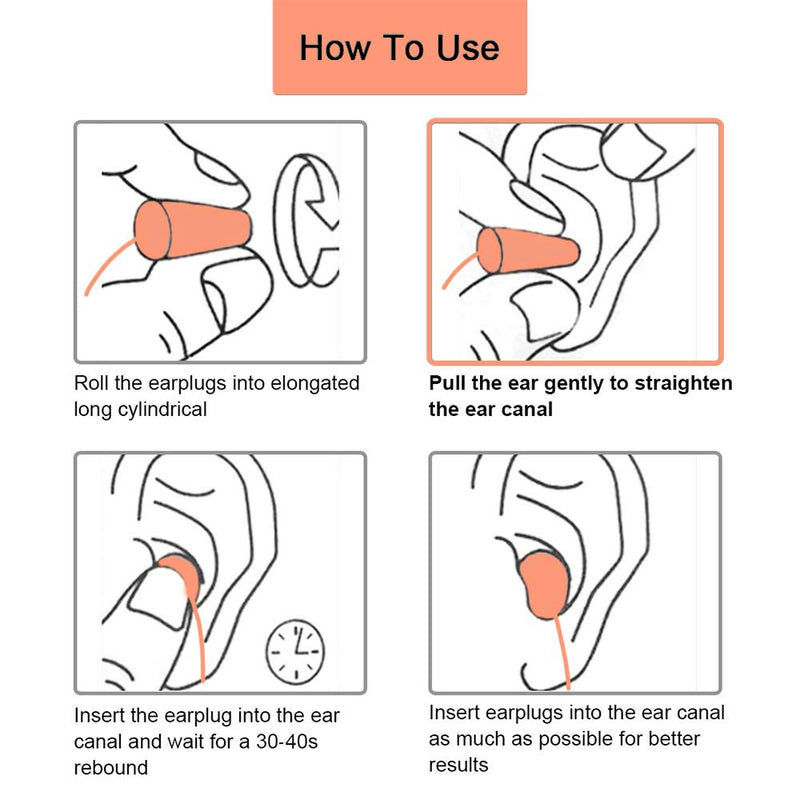 How To Use

Roll the earplugs into elongated long cylindrical

Pull the ear gently to straighten the ear canal

Insert the earplug into the ear canal and wait for a 30-40s rebound

Insert earplugs into the ear canal as much as possible for better results