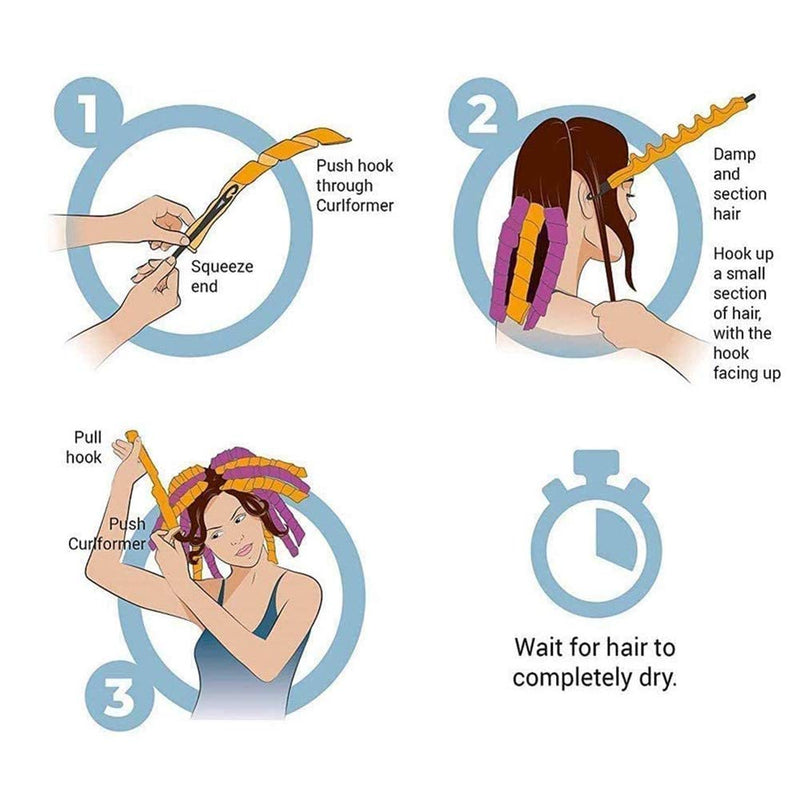 1

Push hook through Curlformer

Squeeze end

2

Damp and section hair

Hook up a small section of hair, with the hook facing up

Pull hook

Push Curlformer

3

Wait for hair to completely dry.