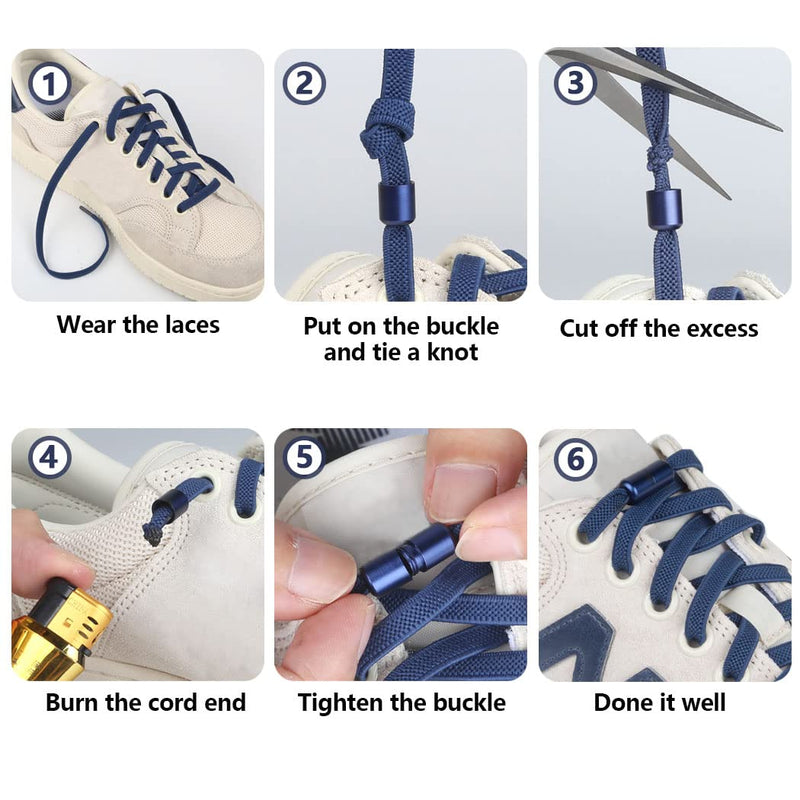 1
Wear the laces

2
Put on the buckle and tie a knot

3
Cut off the excess

4
Burn the cord end

5
Tighten the buckle

6
Done it well