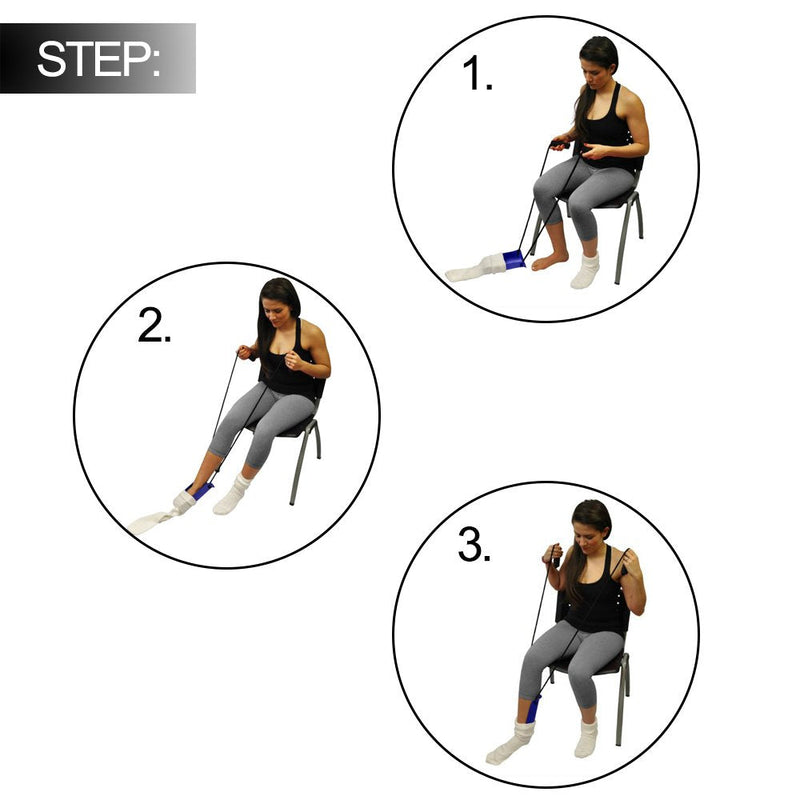 STEP:

1.

2.

3.