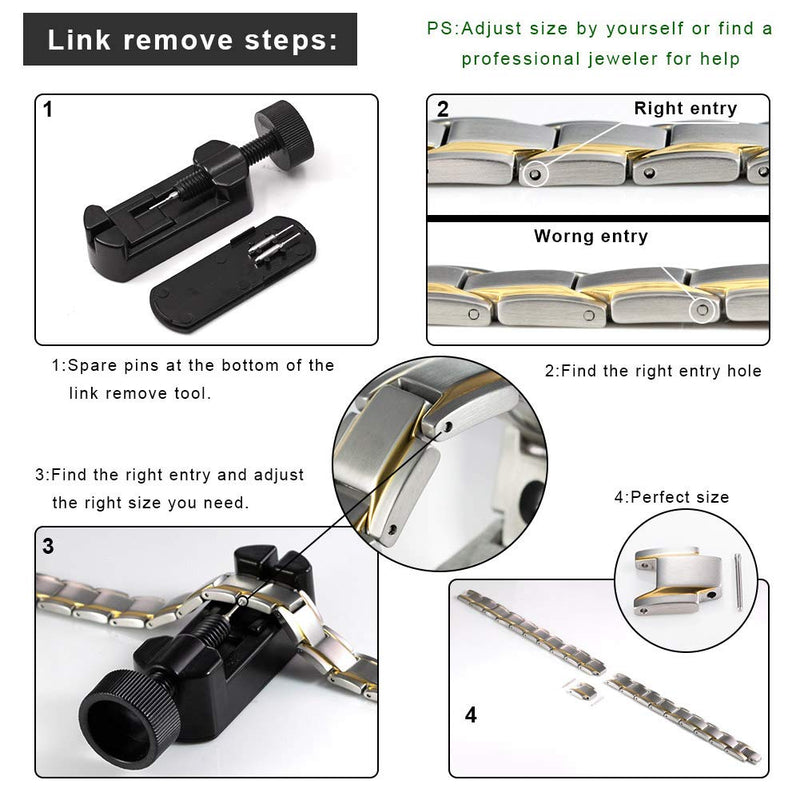 Link remove steps:

PS:Adjust size by yourself or find a professional jeweler for help

1

2

Right entry

Worng entry

1:Spare pins at the bottom of the link remove tool.

2:Find the right entry hole

3:Find the right entry and adjust the right size you need.

4:Perfect size

3

4