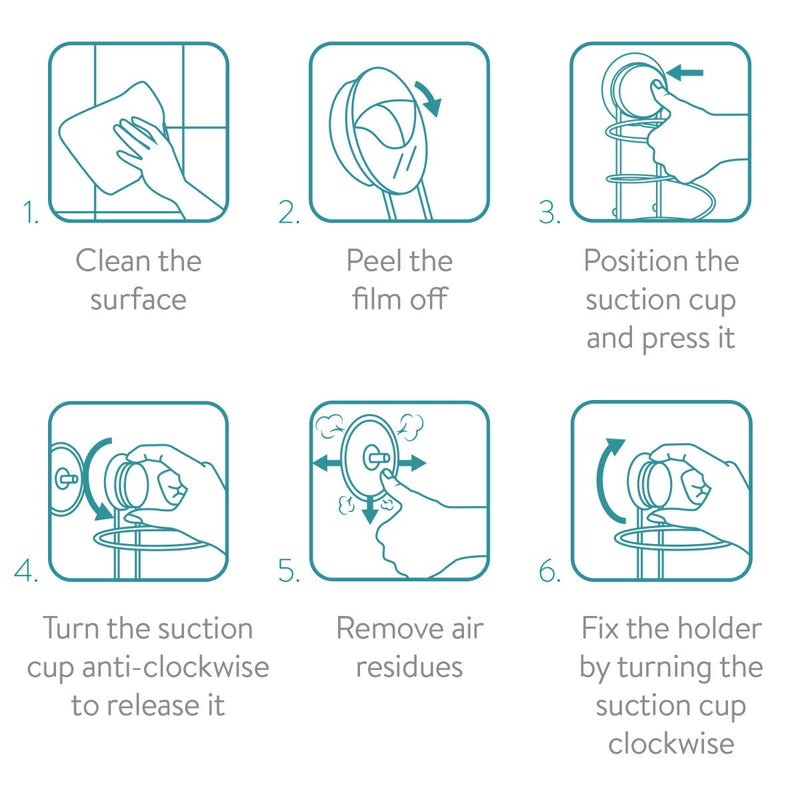 1.

Clean the surface

2.

Peel the film off

3.

Position the suction cup and press it

4.

Turn the suction cup anti-clockwise to release it

5.

Remove air residues

6.

Fix the holder by turning the suction cup clockwise