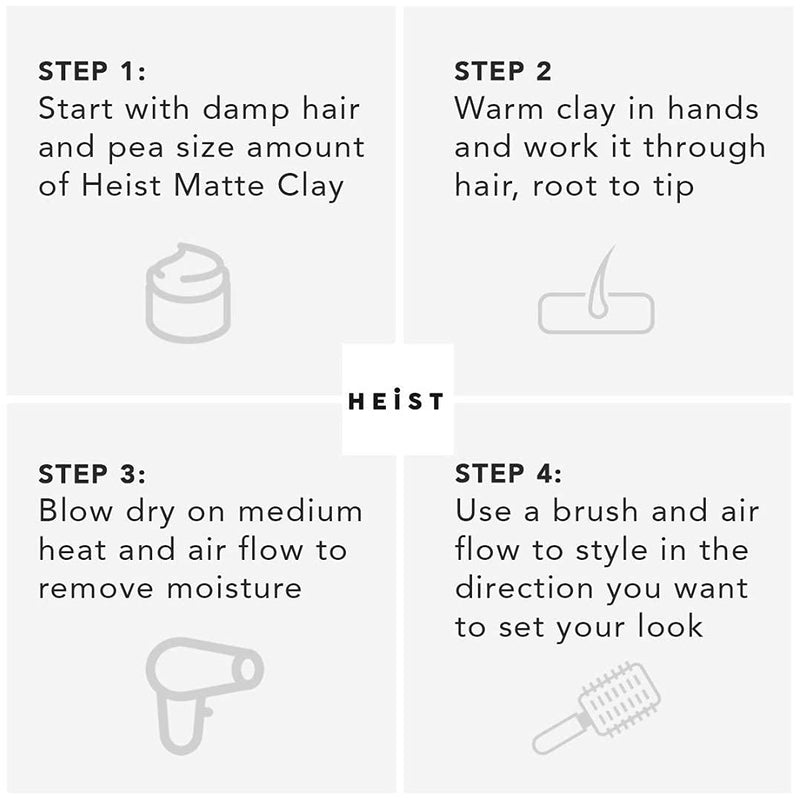 STEP 1:
Start with damp hair and pea size amount of Heist Matte Clay

STEP 2
Warm clay in hands and work it through hair, root to tip

HEİST

STEP 3:
Blow dry on medium heat and air flow to remove moisture

STEP 4:
Use a brush and air flow to style in the direction you want to set your look