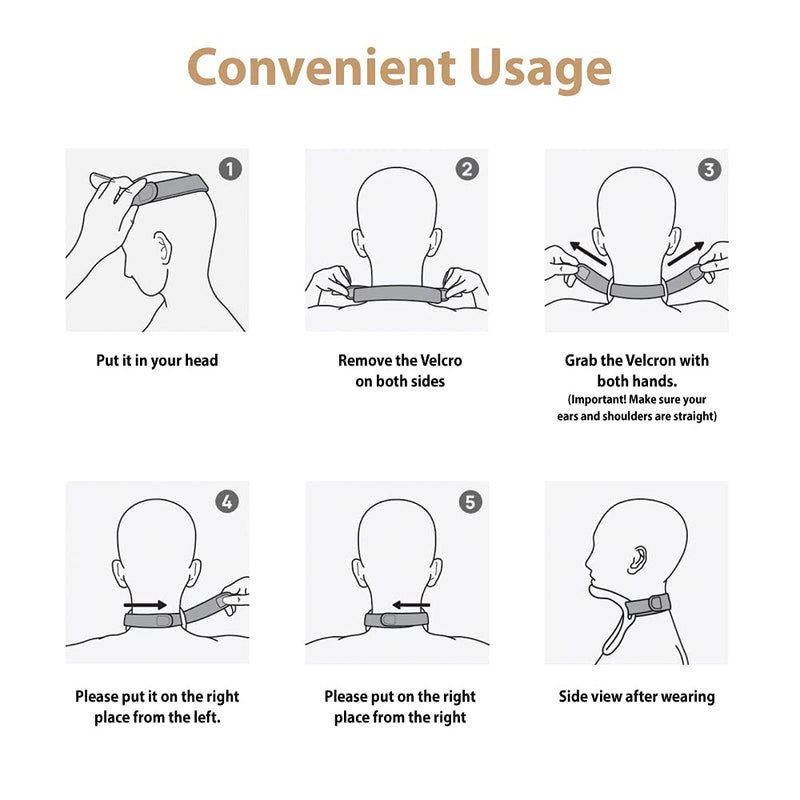 Convenient Usage

1

Put it in your head

2

Remove the Velcro on both sides

3

Grab the Velcron with both hands.
(Important! Make sure your ears and shoulders are straight)

4

Please put it on the right place from the left.

5

Please put on the right place from the right

Side view after wearing