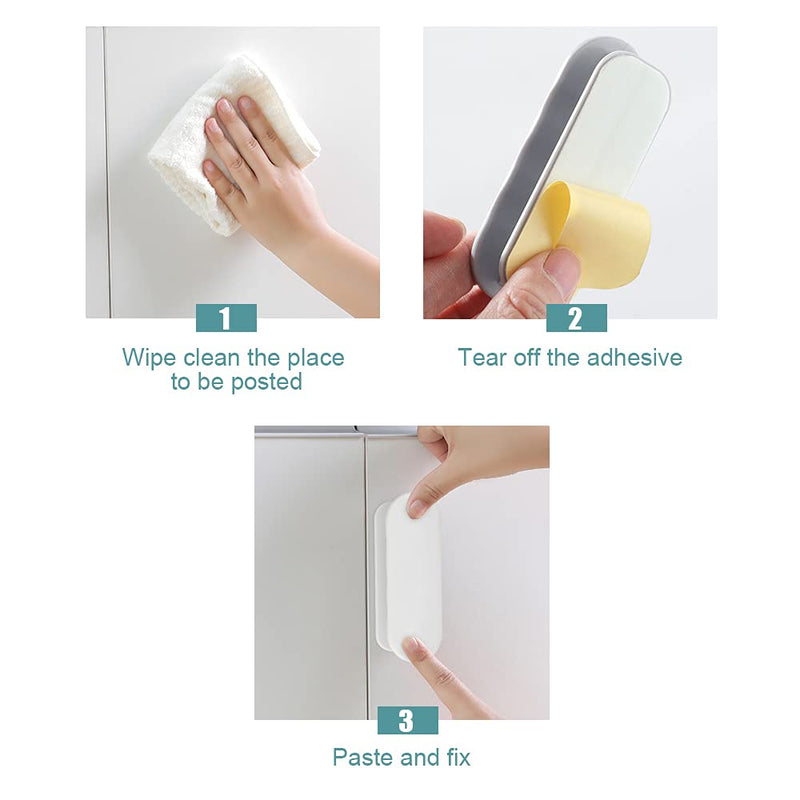 1

Wipe clean the place to be posted

2

Tear off the adhesive

3

Paste and fix