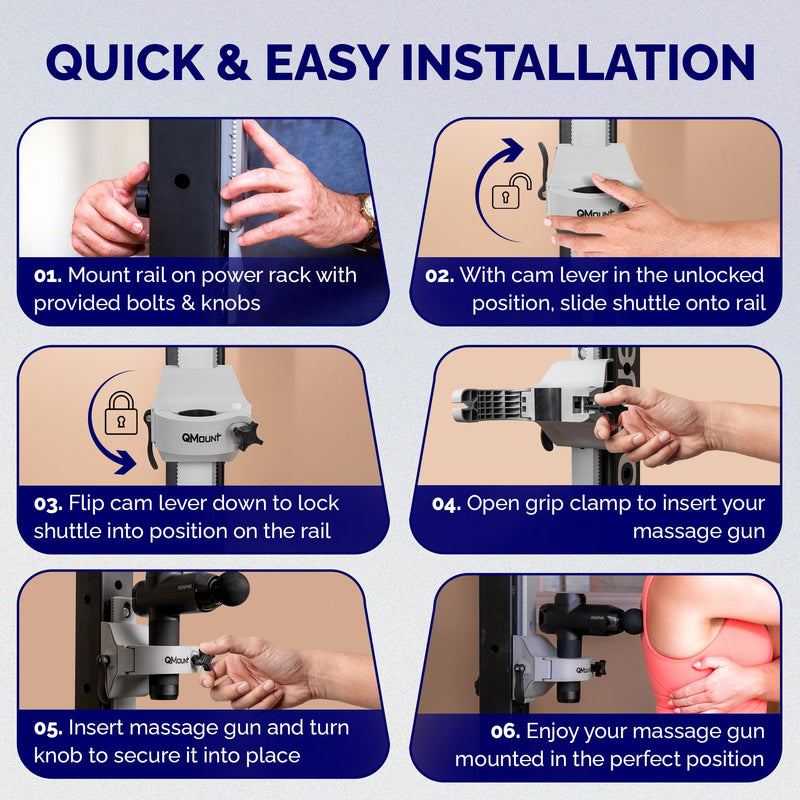 QUICK & EASY INSTALLATION

01. Mount rail on power rack with provided bolts & knobs

QMount

02. With cam lever in the unlocked position, slide shuttle onto rail

QMount

03. Flip cam lever down to lock shuttle into position on the rail

04. Open grip clamp to insert your massage gun

QMount

05. Insert massage gun and turn knob to secure it into place

QMount

06. Enjoy your massage gun mounted in the perfect position