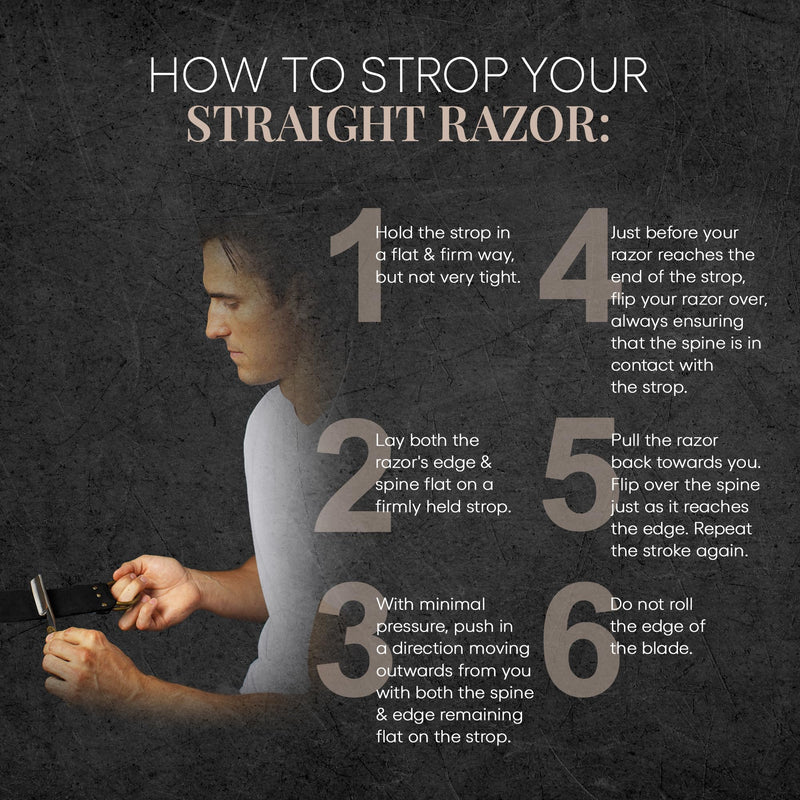 HOW TO STROP YOUR
STRAIGHT RAZOR:

1 Hold the strop in a flat & firm way, but not very tight.

2 Lay both the razor's edge & spine flat on a firmly held strop.

3 With minimal pressure, push in a direction moving outwards from you with both the spine & edge remaining flat on the strop.

4 Just before your razor reaches the end of the strop, flip your razor over, always ensuring that the spine is in contact with the strop.

5 Pull the razor back towards you. Flip over the spine just as it reaches the edge. Repeat the stroke again.

6 Do not roll the edge of the blade.