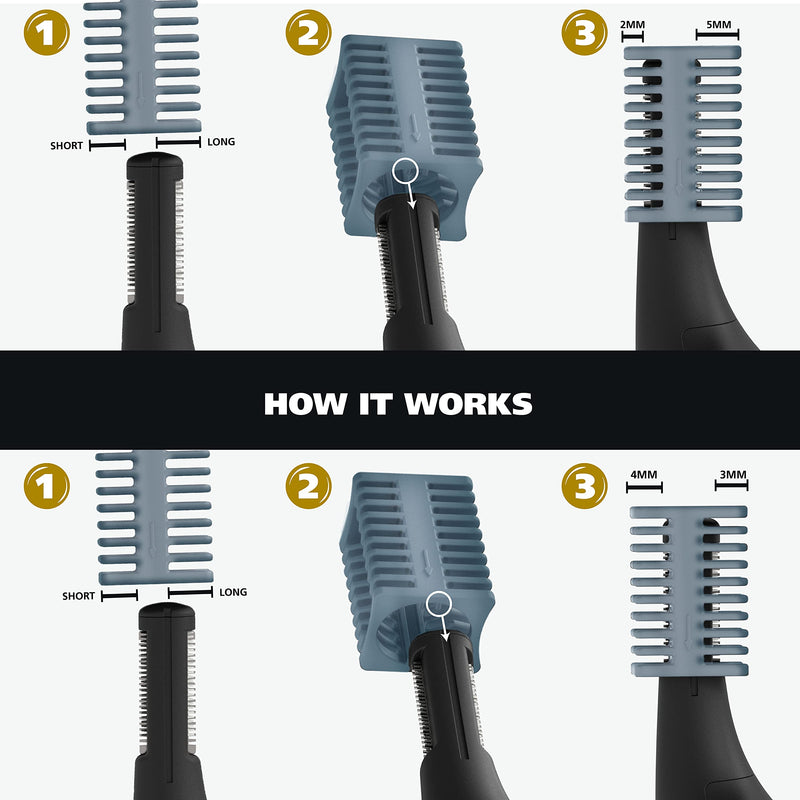 1

SHORT LONG

2

3

2MM 5MM

HOW IT WORKS

1

SHORT LONG

2

3

4MM 3MM