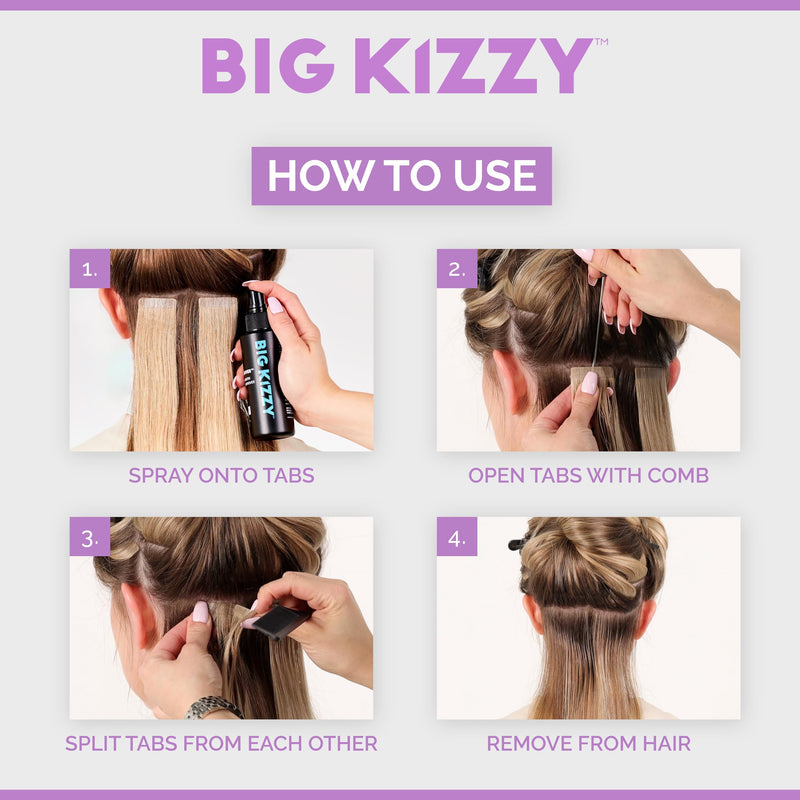 BIG KIZZY™

HOW TO USE

1.

BIG KIZZY

SPRAY ONTO TABS

2.

OPEN TABS WITH COMB

3.

SPLIT TABS FROM EACH OTHER

4.

REMOVE FROM HAIR