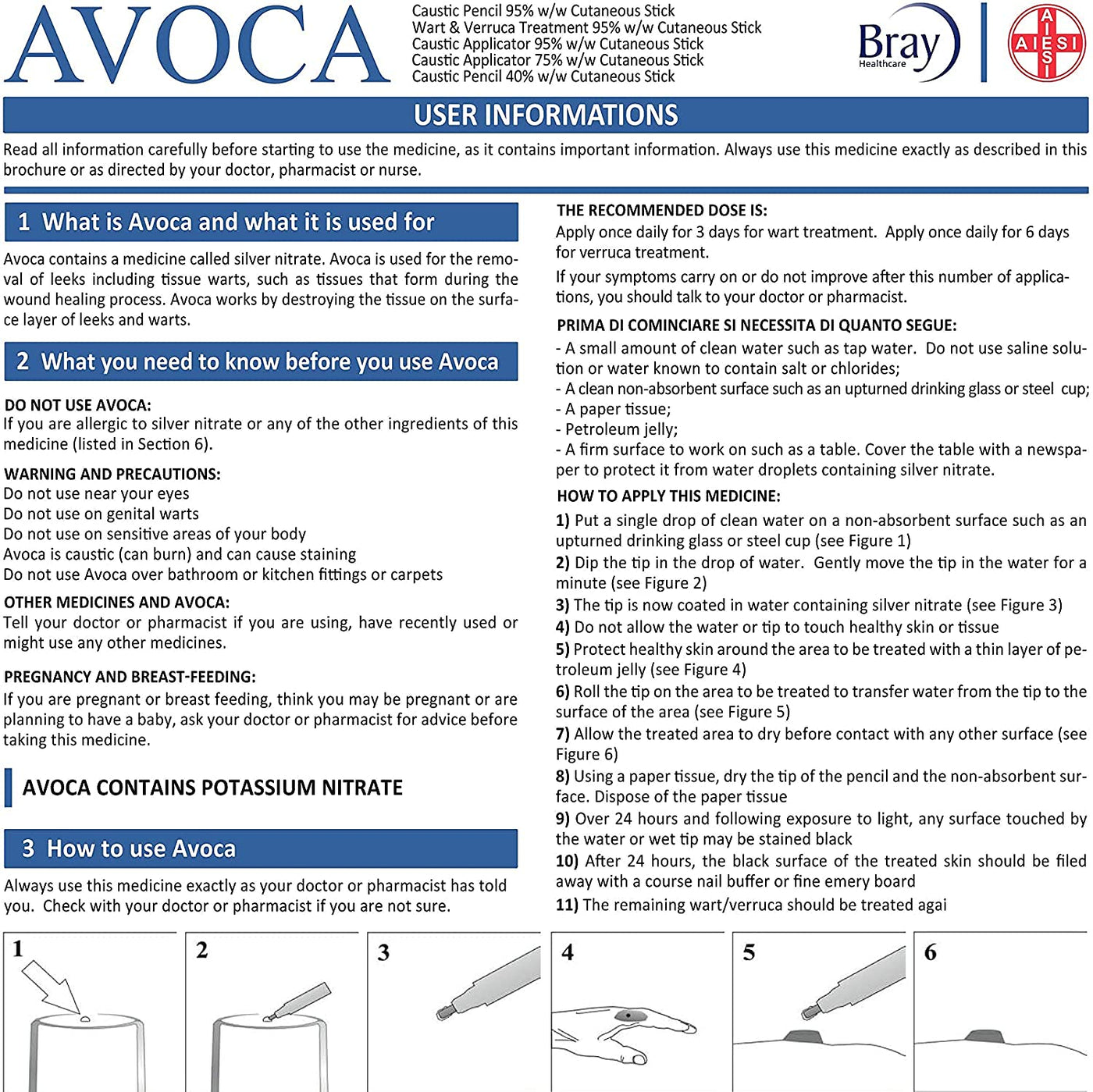 AVOCA

Caustic Pencil 95% w/w Cutaneous Stick
Wart & Verruca Treatment 95% w/w Cutaneous Stick
Caustic Applicator 95% w/w Cutaneous Stick
Caustic Applicator 75% w/w Cutaneous Stick
Caustic Pencil 40% w/w Cutaneous Stick

Bray Healthcare

AIESI

USER INFORMATIONS

Read all information carefully before starting to use the medicine, as it contains important information. Always use this medicine exactly as described in this brochure or as directed by your doctor, pharmacist or nurse.

1 What is Avoca and what it is used for

Avoca contains a medicine called silver nitrate. Avoca is used for the removal of leeks including tissue warts, such as tissues that form during the wound healing process. Avoca works by destroying the tissue on the surface layer of leeks and warts.

2 What you need to know before you use Avoca

DO NOT USE AVOCA:
If you are allergic to silver nitrate or any of the other ingredients of this medicine (listed in Section 6).

WARNING AND PRECAUTIONS:
Do not use near your eyes
Do not use on genital warts
Do not use on sensitive areas of your body
Avoca is caustic (can burn) and can cause staining
Do not use Avoca over bathroom or kitchen fittings or carpets

OTHER MEDICINES AND AVOCA:
Tell your doctor or pharmacist if you are using, have recently used or might use any other medicines.

PREGNANCY AND BREAST-FEEDING:
If you are pregnant or breast feeding, think you may be pregnant or are planning to have a baby, ask your doctor or pharmacist for advice before taking this medicine.

AVOCA CONTAINS POTASSIUM NITRATE

3 How to use Avoca

Always use this medicine exactly as your doctor or pharmacist has told you. Check with your doctor or pharmacist if you are not sure.

THE RECOMMENDED DOSE IS:
Apply once daily for 3 days for wart treatment. Apply once daily for 6 days for verruca treatment.
If your symptoms carry on or do not improve after this number of applications, you should talk to your doctor or pharmacist.

PRIMA DI COMINCIARE SI NECESSITA DI QUANTO SEGUE:
- A small amount of clean water such as tap water. Do not use saline solution or water known to contain salt or chlorides;
- A clean non-absorbent surface such as an upturned drinking glass or steel cup;
- A paper tissue;
- Petroleum jelly;
- A firm surface to work on such as a table. Cover the table with a newspaper to protect it from water droplets containing silver nitrate.

HOW TO APPLY THIS MEDICINE:
1) Put a single drop of clean water on a non-absorbent surface such as an upturned drinking glass or steel cup (see Figure 1)
2) Dip the tip in the drop of water. Gently move the tip in the water for a minute (see Figure 2)
3) The tip is now coated in water containing silver nitrate (see Figure 3)
4) Do not allow the water or tip to touch healthy skin or tissue
5) Protect healthy skin around the area to be treated with a thin layer of petroleum jelly (see Figure 4)
6) Roll the tip on the area to be treated to transfer water from the tip to the surface of the area (see Figure 5)
7) Allow the treated area to dry before contact with any other surface (see Figure 6)
8) Using a paper tissue, dry the tip of the pencil and the non-absorbent surface. Dispose of the paper tissue
9) Over 24 hours and following exposure to light, any surface touched by the water or wet tip may be stained black
10) After 24 hours, the black surface of the treated skin should be filed away with a course nail buffer or fine emery board
11) The remaining wart/verruca should be treated agai

1 2 3 4 5 6