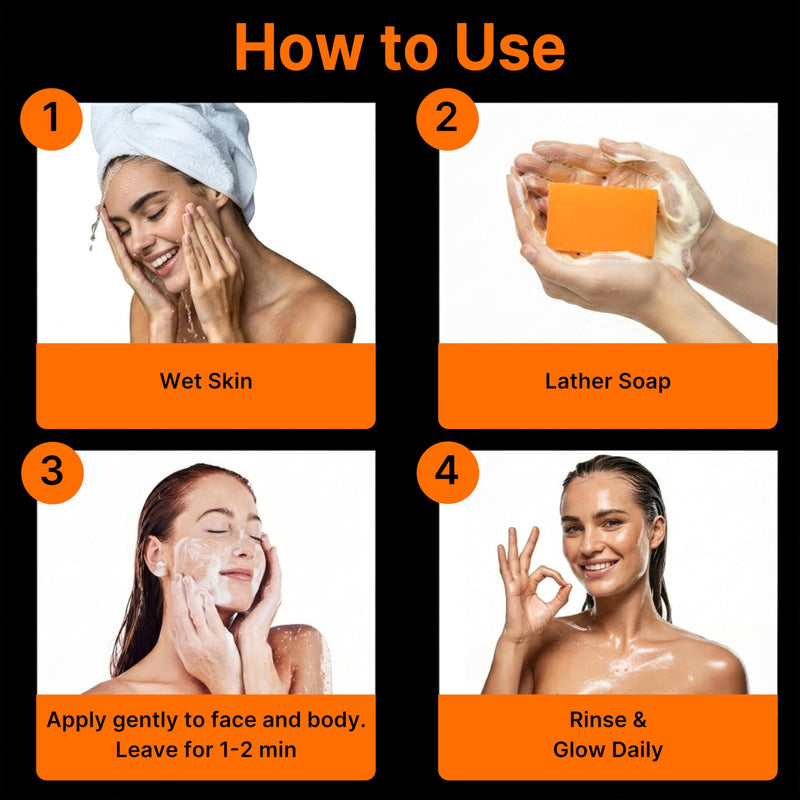 How to Use

1

Wet Skin

2

Lather Soap

3

Apply gently to face and body. Leave for 1-2 min

4

Rinse &
Glow Daily