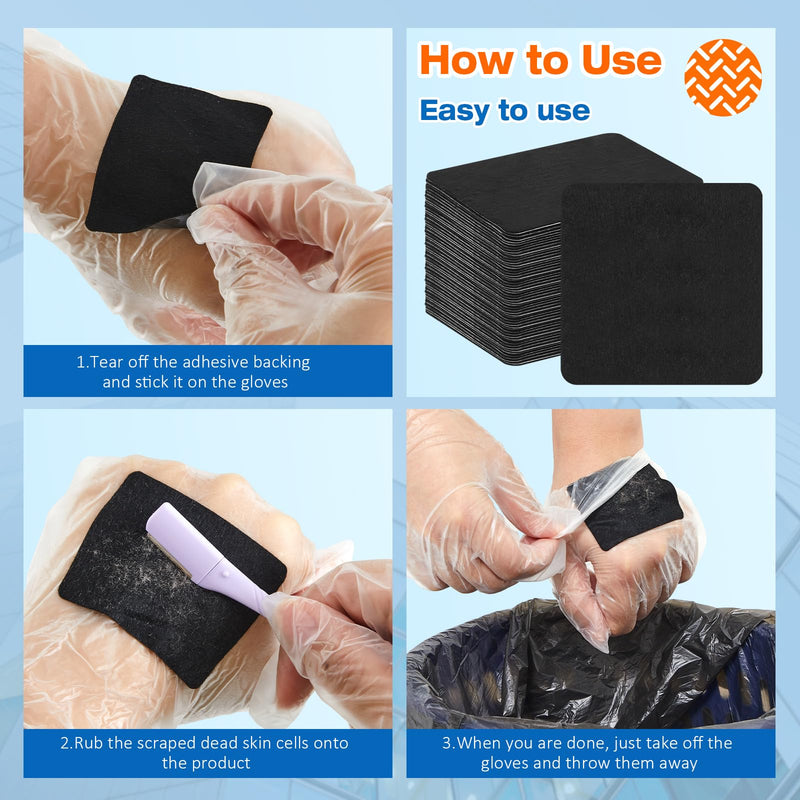 How to Use

Easy to use

1.Tear off the adhesive backing and stick it on the gloves

2.Rub the scraped dead skin cells onto the product

3.When you are done, just take off the gloves and throw them away