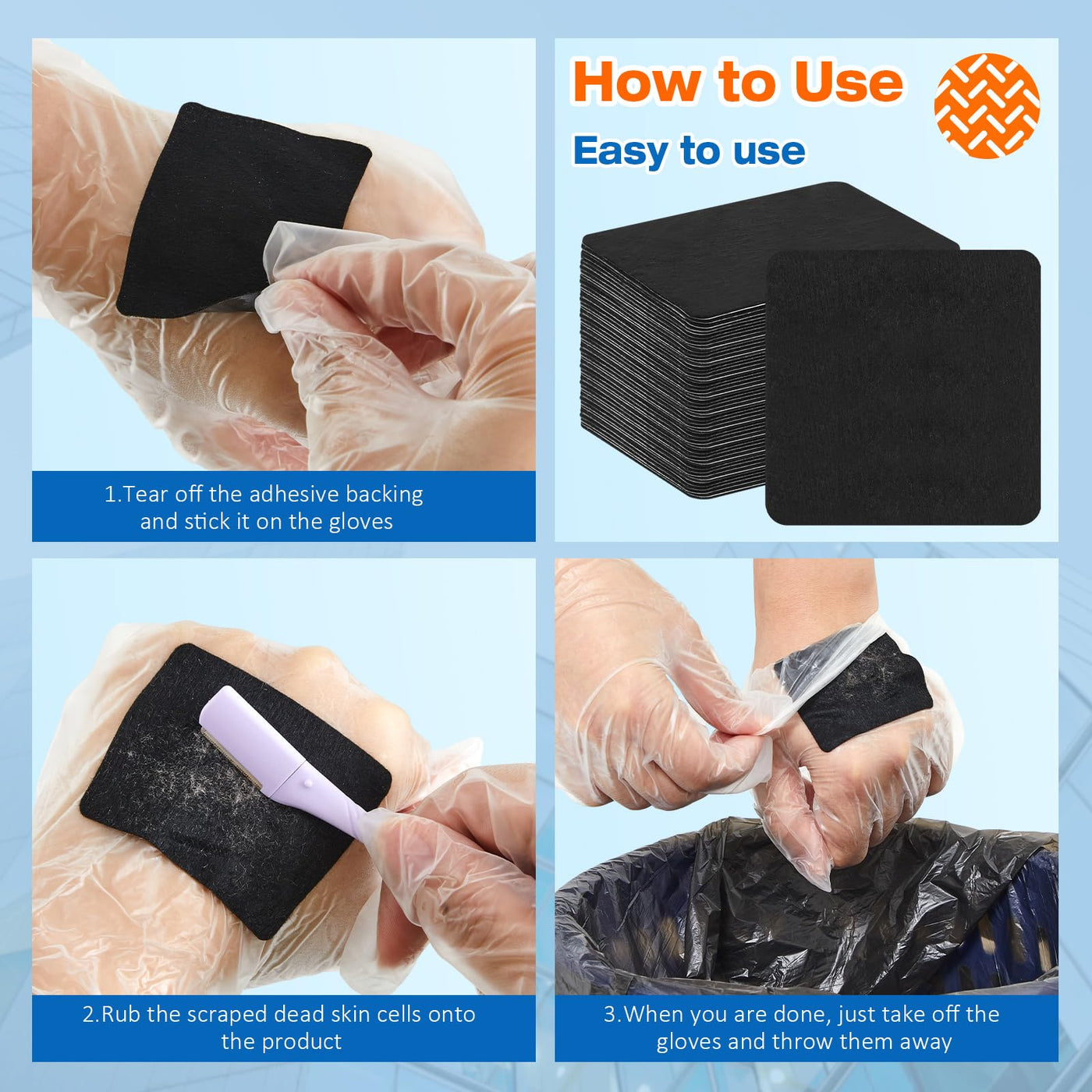 How to Use

Easy to use

1.Tear off the adhesive backing and stick it on the gloves

2.Rub the scraped dead skin cells onto the product

3.When you are done, just take off the gloves and throw them away