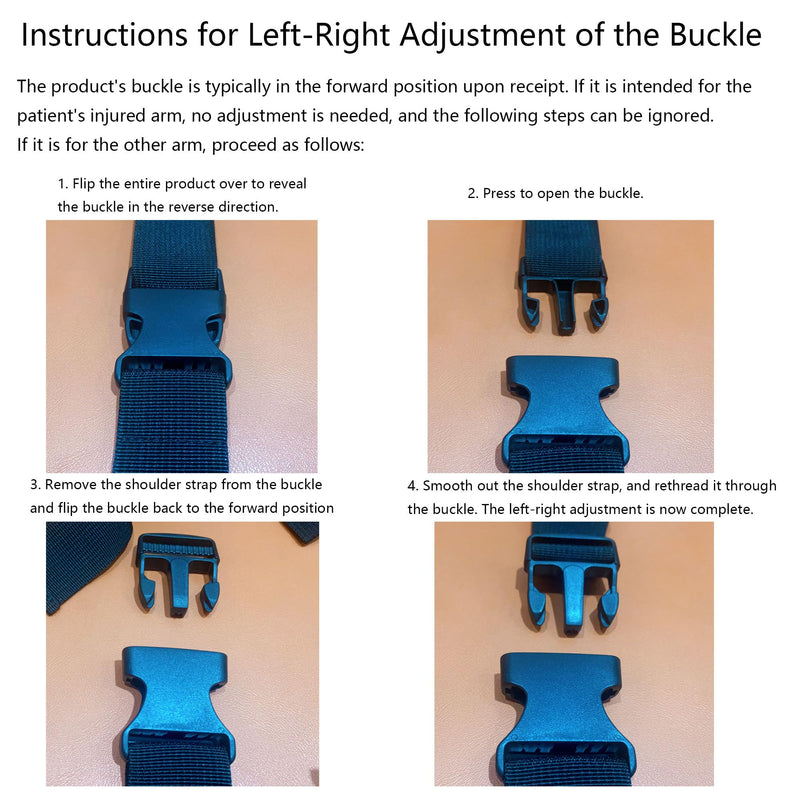 Instructions for Left-Right Adjustment of the Buckle

The product's buckle is typically in the forward position upon receipt. If it is intended for the patient's injured arm, no adjustment is needed, and the following steps can be ignored. If it is for the other arm, proceed as follows:

1. Flip the entire product over to reveal the buckle in the reverse direction.

2. Press to open the buckle.

3. Remove the shoulder strap from the buckle and flip the buckle back to the forward position

4. Smooth out the shoulder strap, and rethread it through the buckle. The left-right adjustment is now complete.