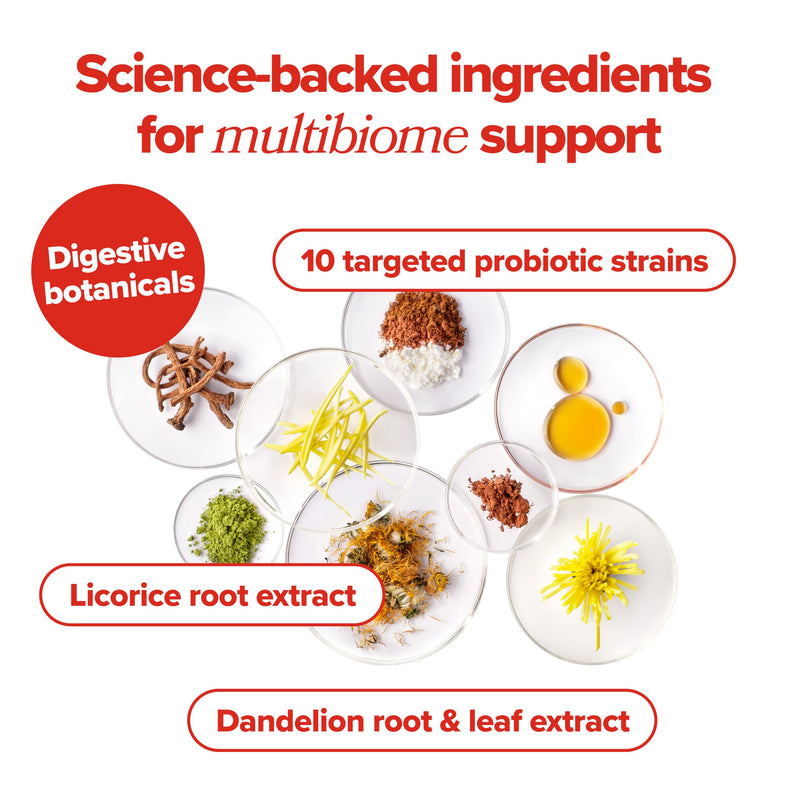 Science-backed ingredients for multibiome support

Digestive botanicals

10 targeted probiotic strains

Licorice root extract

Dandelion root & leaf extract