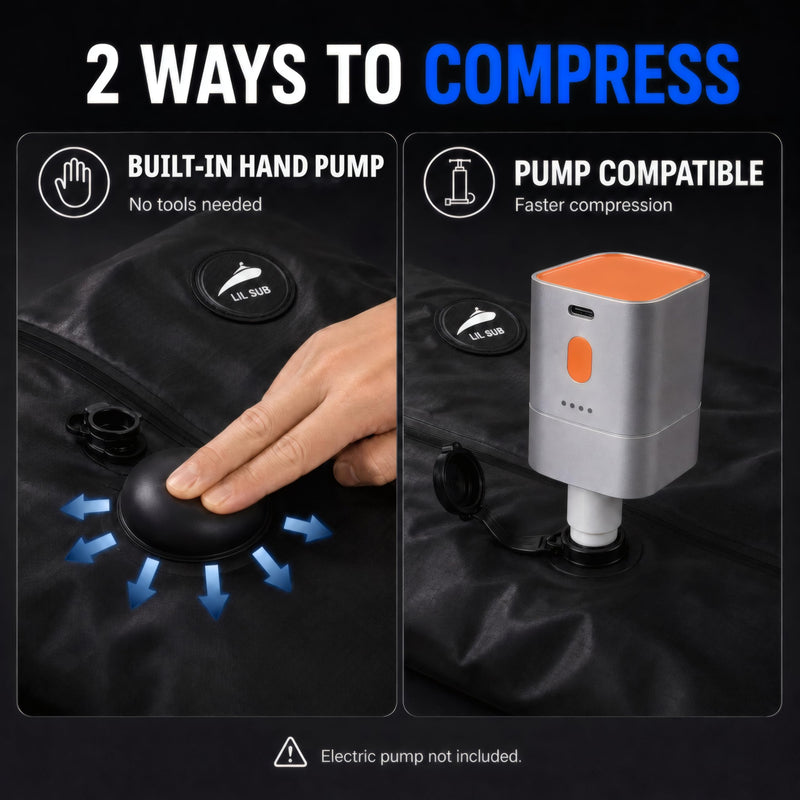 2 WAYS TO COMPRESS

BUILT-IN HAND PUMP
No tools needed

LIL SUB

PUMP COMPATIBLE
Faster compression

LIL SUB

Electric pump not included.