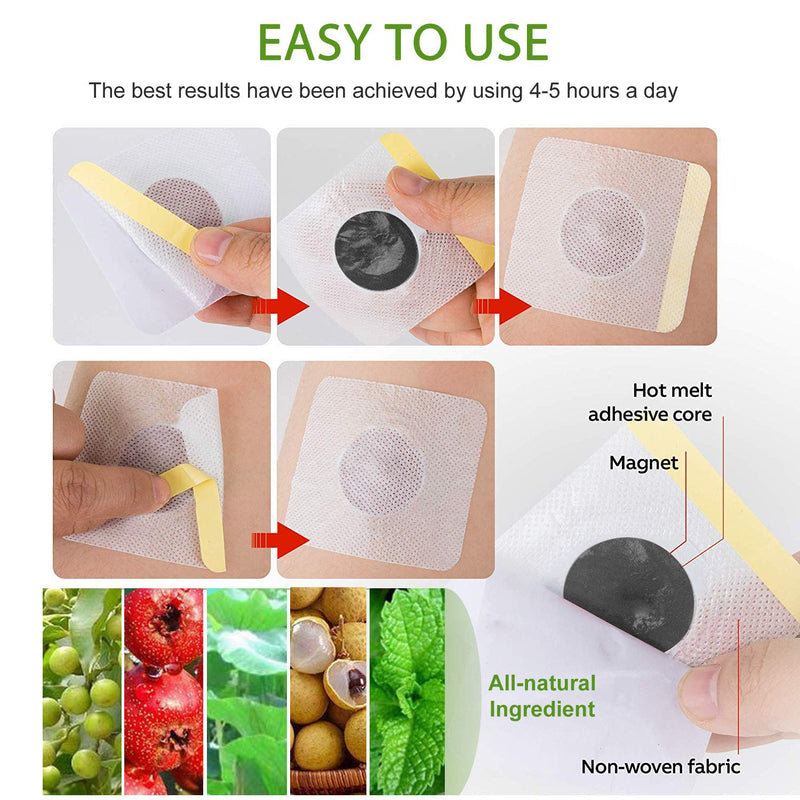 EASY TO USE

The best results have been achieved by using 4-5 hours a day

Hot melt adhesive core

Magnet

All-natural Ingredient

Non-woven fabric