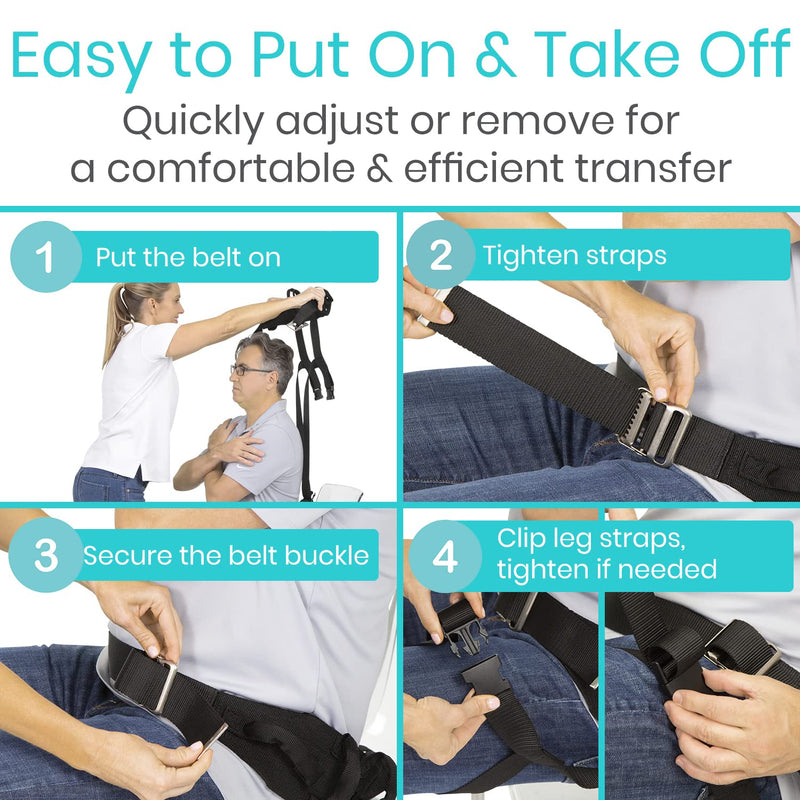 Easy to Put On & Take Off

Quickly adjust or remove for a comfortable & efficient transfer

1 Put the belt on

2 Tighten straps

3 Secure the belt buckle

4 Clip leg straps, tighten if needed