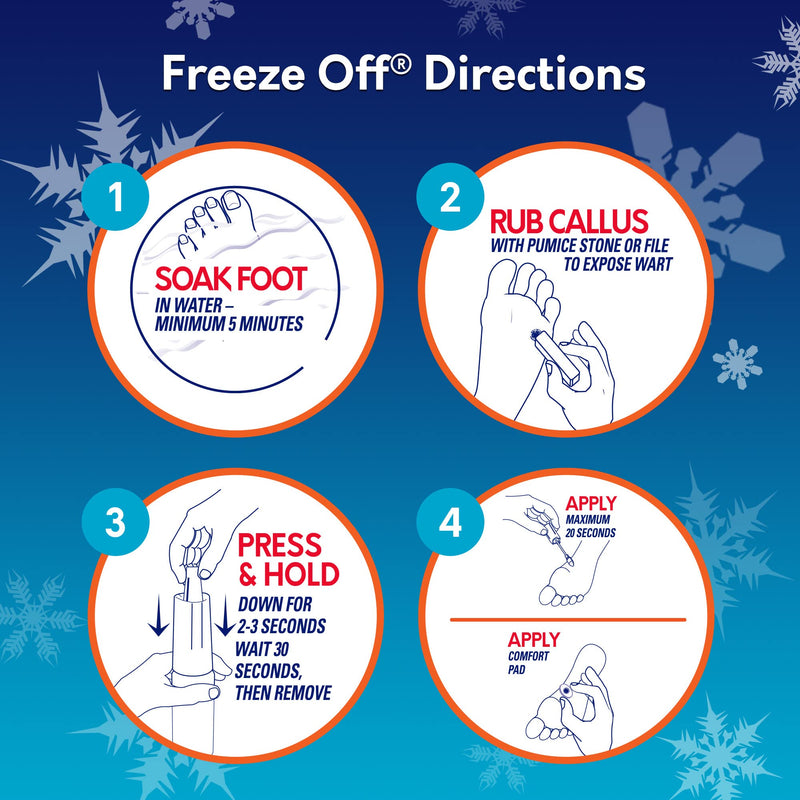 Freeze Off® Directions

1
SOAK FOOT
IN WATER – MINIMUM 5 MINUTES

2
RUB CALLUS
WITH PUMICE STONE OR FILE TO EXPOSE WART

3
PRESS & HOLD
DOWN FOR 2-3 SECONDS
WAIT 30 SECONDS, THEN REMOVE

4
APPLY
MAXIMUM 20 SECONDS

APPLY
COMFORT PAD