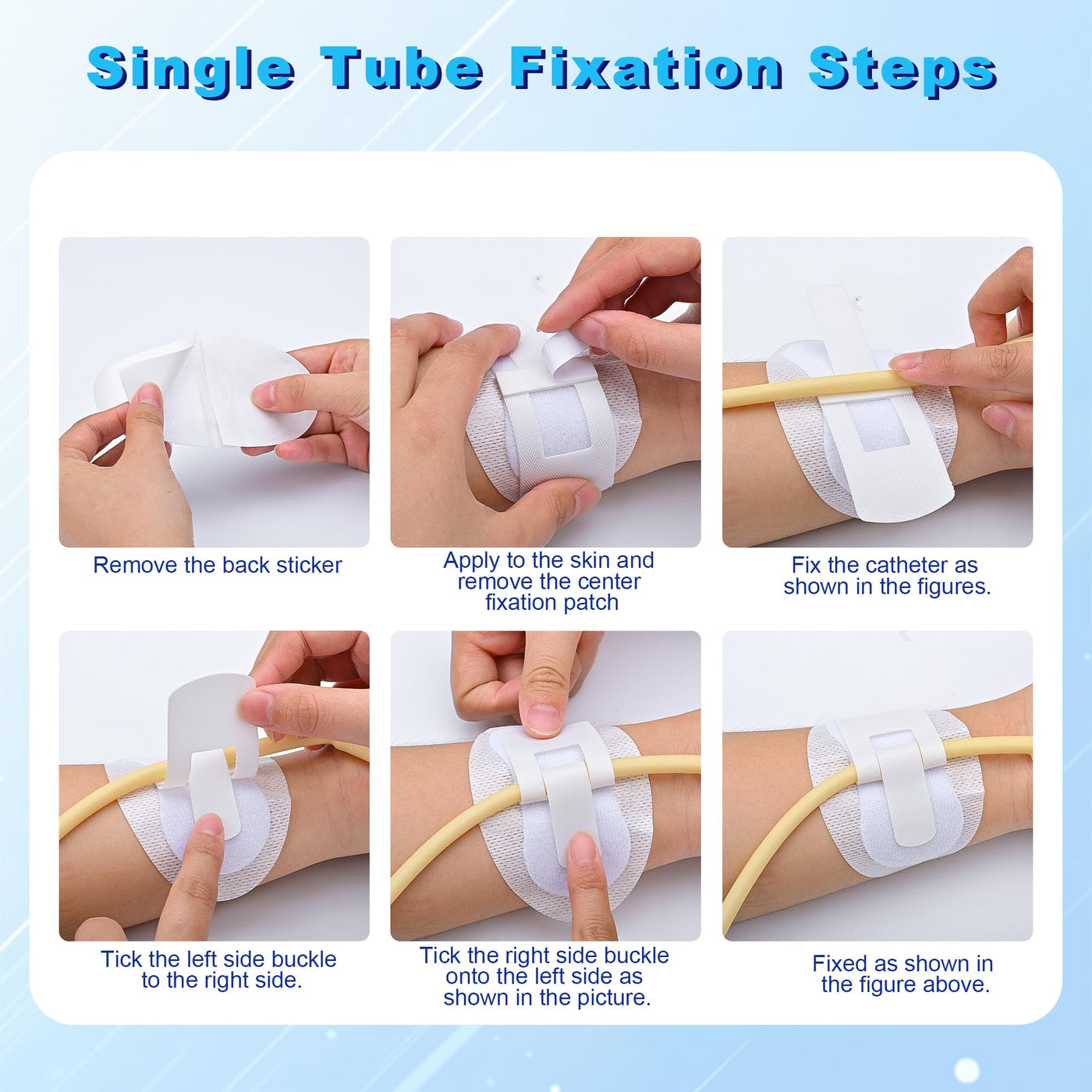 Single Tube Fixation Steps

Remove the back sticker

Apply to the skin and remove the center fixation patch

Fix the catheter as shown in the figures.

Tick the left side buckle to the right side.

Tick the right side buckle onto the left side as shown in the picture.

Fixed as shown in the figure above.