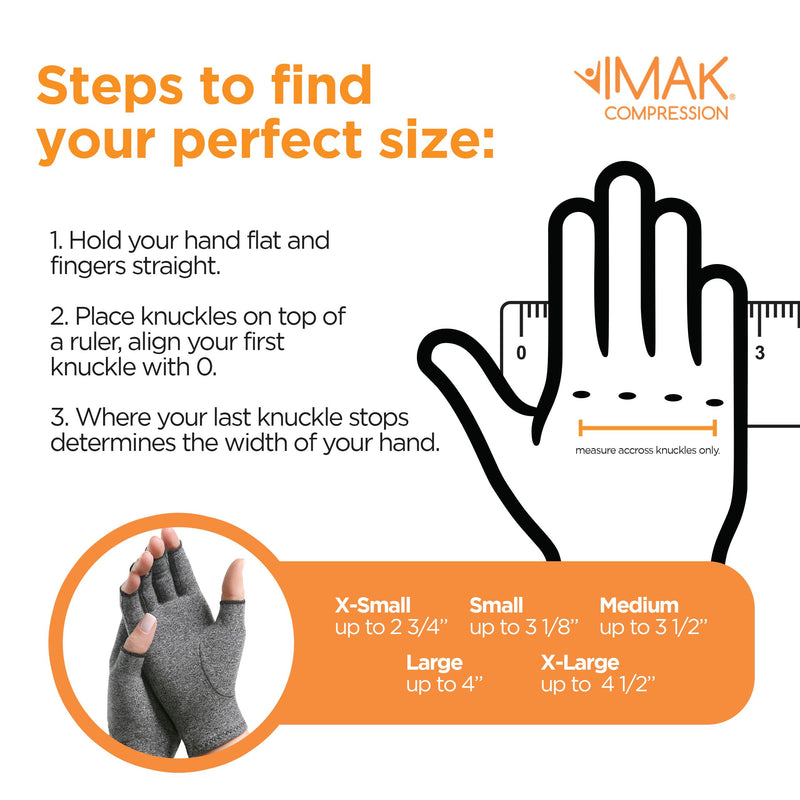 Steps to find your perfect size:

IMAK® COMPRESSION

1. Hold your hand flat and fingers straight.

2. Place knuckles on top of a ruler, align your first knuckle with 0.

3. Where your last knuckle stops determines the width of your hand.

0

3

measure accross knuckles only.

X-Small up to 2 3/4"

Small up to 3 1/8"

Medium up to 3 1/2"

Large up to 4"

X-Large up to 4 1/2"