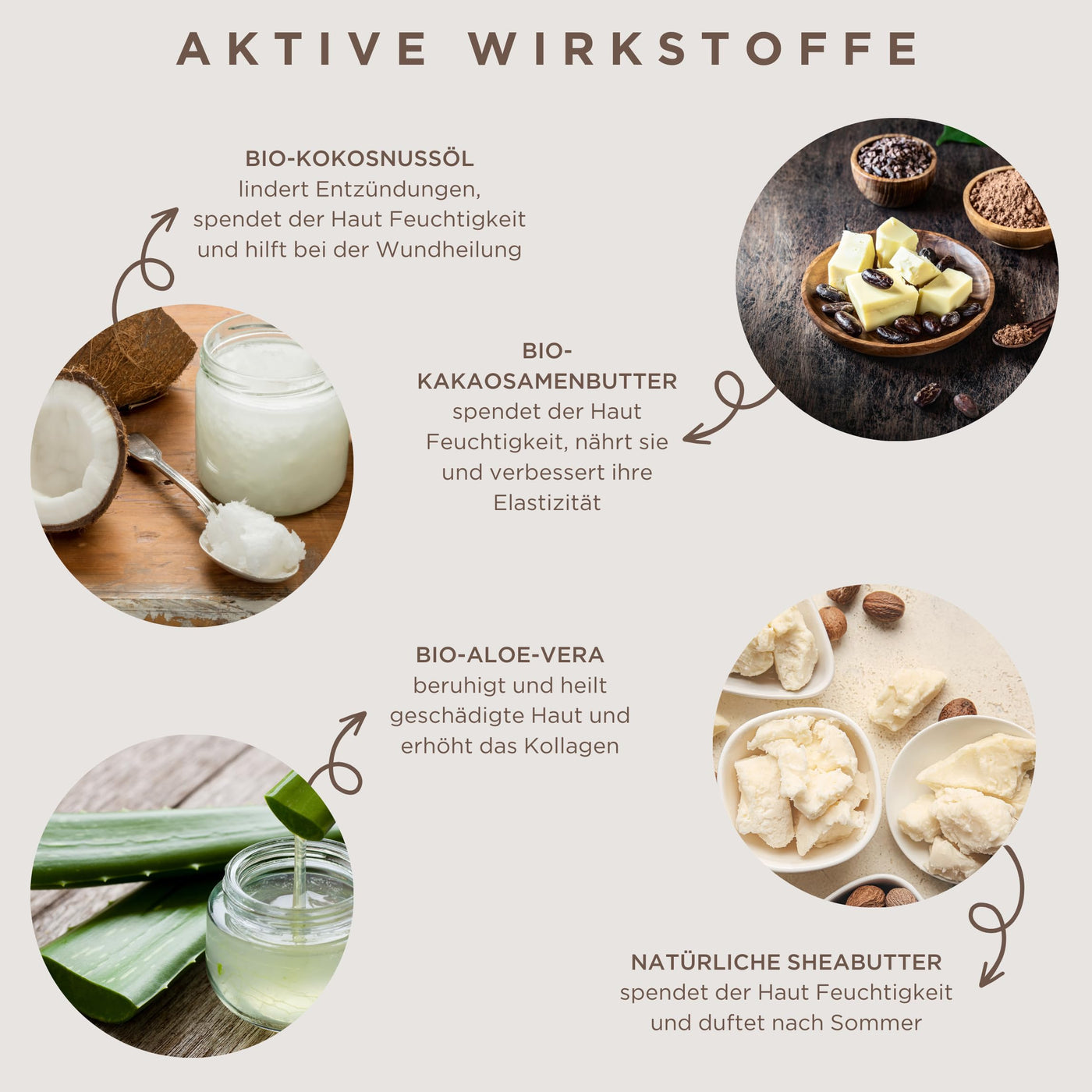 AKTIVE WIRKSTOFFE

BIO-KOKOSNUSSÖL
lindert Entzündungen, spendet der Haut Feuchtigkeit und hilft bei der Wundheilung

BIO-KAKAOSAMENBUTTER
spendet der Haut Feuchtigkeit, nährt sie und verbessert ihre Elastizität

BIO-ALOE-VERA
beruhigt und heilt geschädigte Haut und erhöht das Kollagen

NATÜRLICHE SHEABUTTER
spendet der Haut Feuchtigkeit und duftet nach Sommer