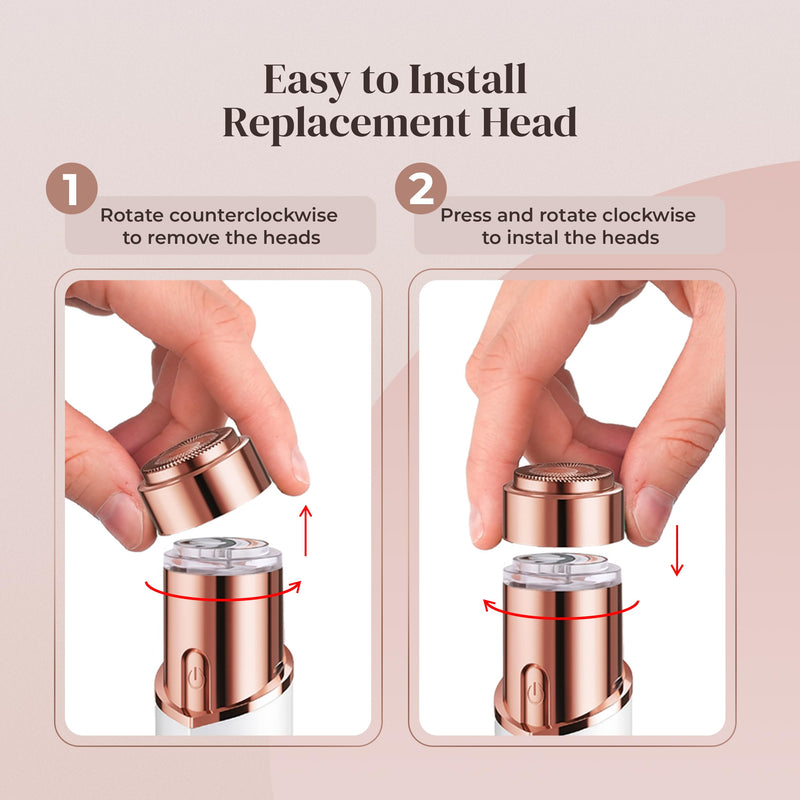 Easy to Install Replacement Head

1

Rotate counterclockwise to remove the heads

2

Press and rotate clockwise to instal the heads