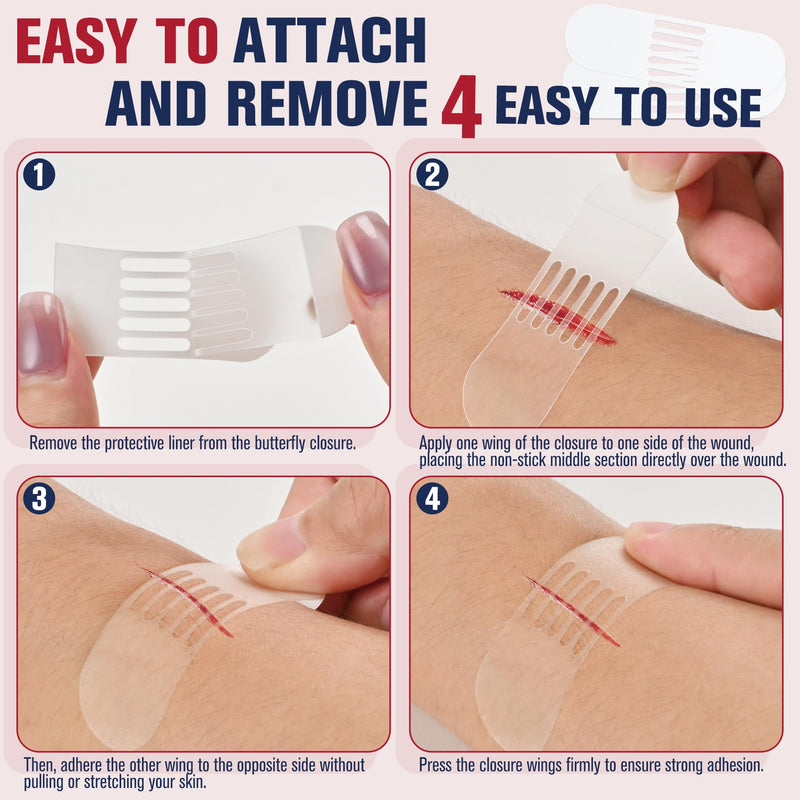 EASY TO ATTACH AND REMOVE 4 EASY TO USE

1

Remove the protective liner from the butterfly closure.

2

Apply one wing of the closure to one side of the wound, placing the non-stick middle section directly over the wound.

3

Then, adhere the other wing to the opposite side without pulling or stretching your skin.

4

Press the closure wings firmly to ensure strong adhesion.