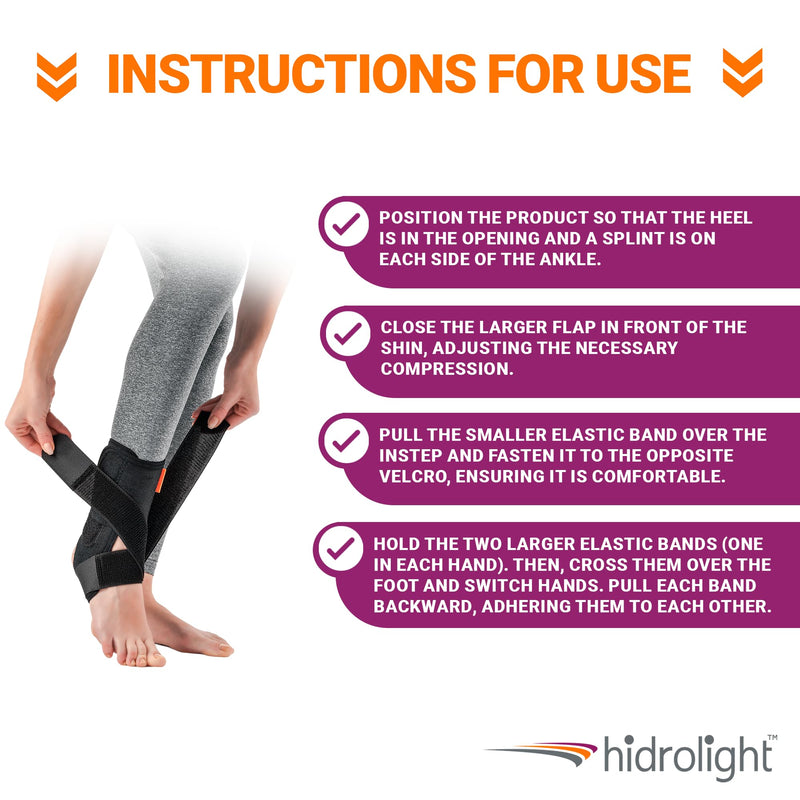 INSTRUCTIONS FOR USE

POSITION THE PRODUCT SO THAT THE HEEL IS IN THE OPENING AND A SPLINT IS ON EACH SIDE OF THE ANKLE.

CLOSE THE LARGER FLAP IN FRONT OF THE SHIN, ADJUSTING THE NECESSARY COMPRESSION.

PULL THE SMALLER ELASTIC BAND OVER THE INSTEP AND FASTEN IT TO THE OPPOSITE VELCRO, ENSURING IT IS COMFORTABLE.

HOLD THE TWO LARGER ELASTIC BANDS (ONE IN EACH HAND). THEN, CROSS THEM OVER THE FOOT AND SWITCH HANDS. PULL EACH BAND BACKWARD, ADHERING THEM TO EACH OTHER.

hidrolight™