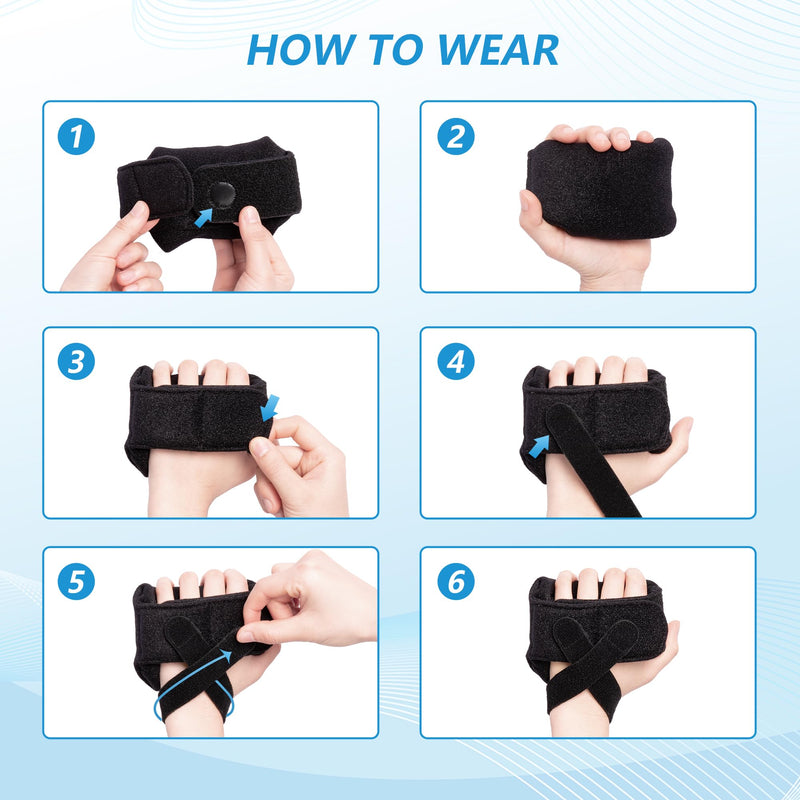 HOW TO WEAR

1

2

3

4

5

6